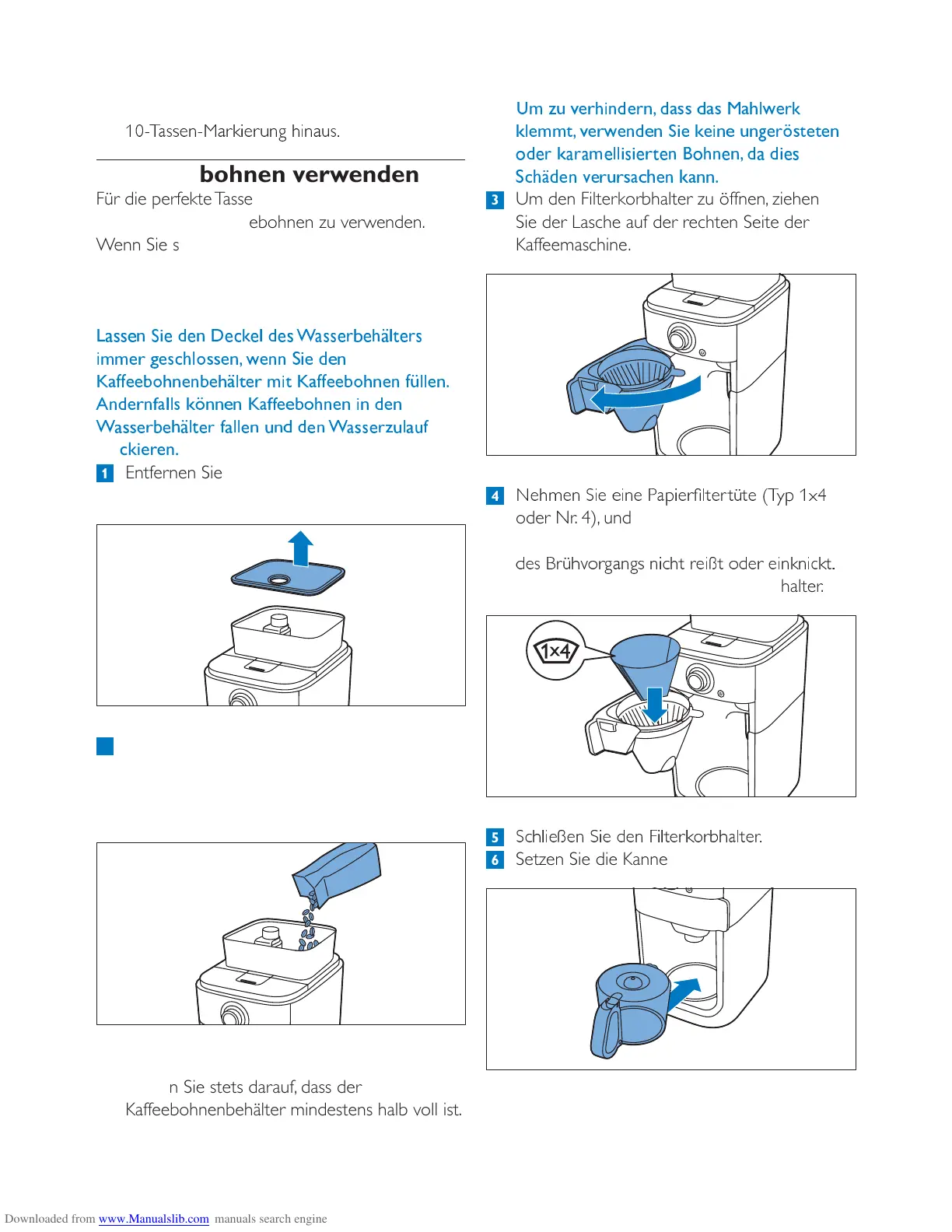 10-Tassen-Markierung hinaus.

bohnen verwenden

Für die perfekte Tasse

ebohnen zu verwenden.

Wenn Sie s

Lassen Sie den Deckel des Wasserbehälters immer geschlossen, wenn Sie den Kaffeebohnenbehälter mit Kaffeebohnen füllen. Andernfalls können Kaffeebohnen in den Wasserbehälter fallen und den Wasserzulauf ckieren.

1 Entfernen Sie

n Sie stets darauf, dass der Kaffeebohnenbehälter mindestens halb voll ist.

Um zu verhindern, dass das Mahlwerk klemmt, verwenden Sie keine ungerösteten oder karamellisierten Bohnen, da dies Schäden verursachen kann.

3 Um den Filterkorbhalter zu öffnen, ziehen Sie der Lasche auf der rechten Seite der Kaffeemaschine.

4 Nehmen Sie eine Papierfiltertüte (Typ 1x4 oder Nr. 4), und

des Brühvorgangs nicht reißt oder einknickt.

halter.

1x4

5 Schließen Sie den Filterkorbhalter.

6 Setzen Sie die Kanne

Downloaded from www.Manualslib.com manuals search engine