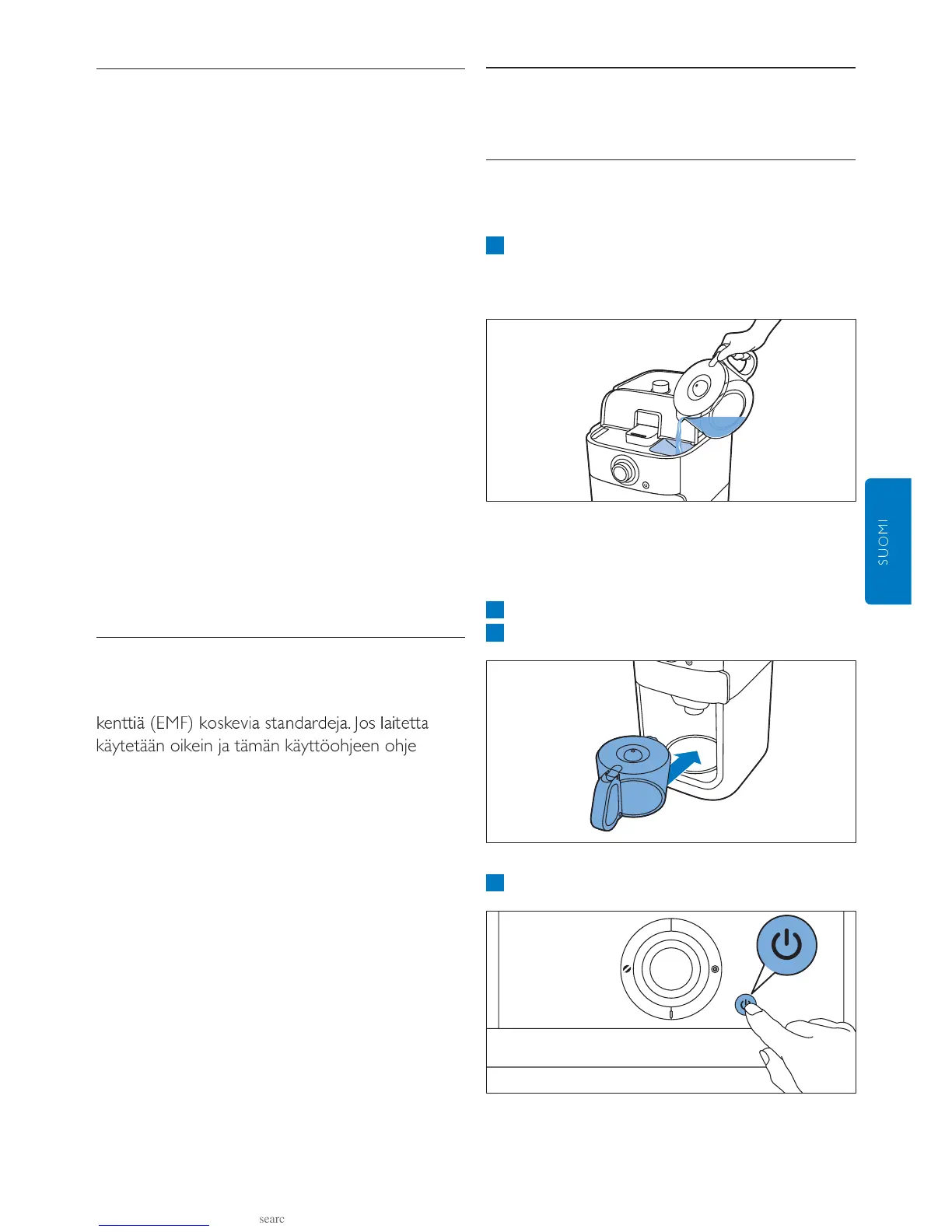 kenttiä (EMF) koskevia standardeja. Jos laitetta käytetään oikein ja tämän käyttöohjeen ohje

SUOMI

searc