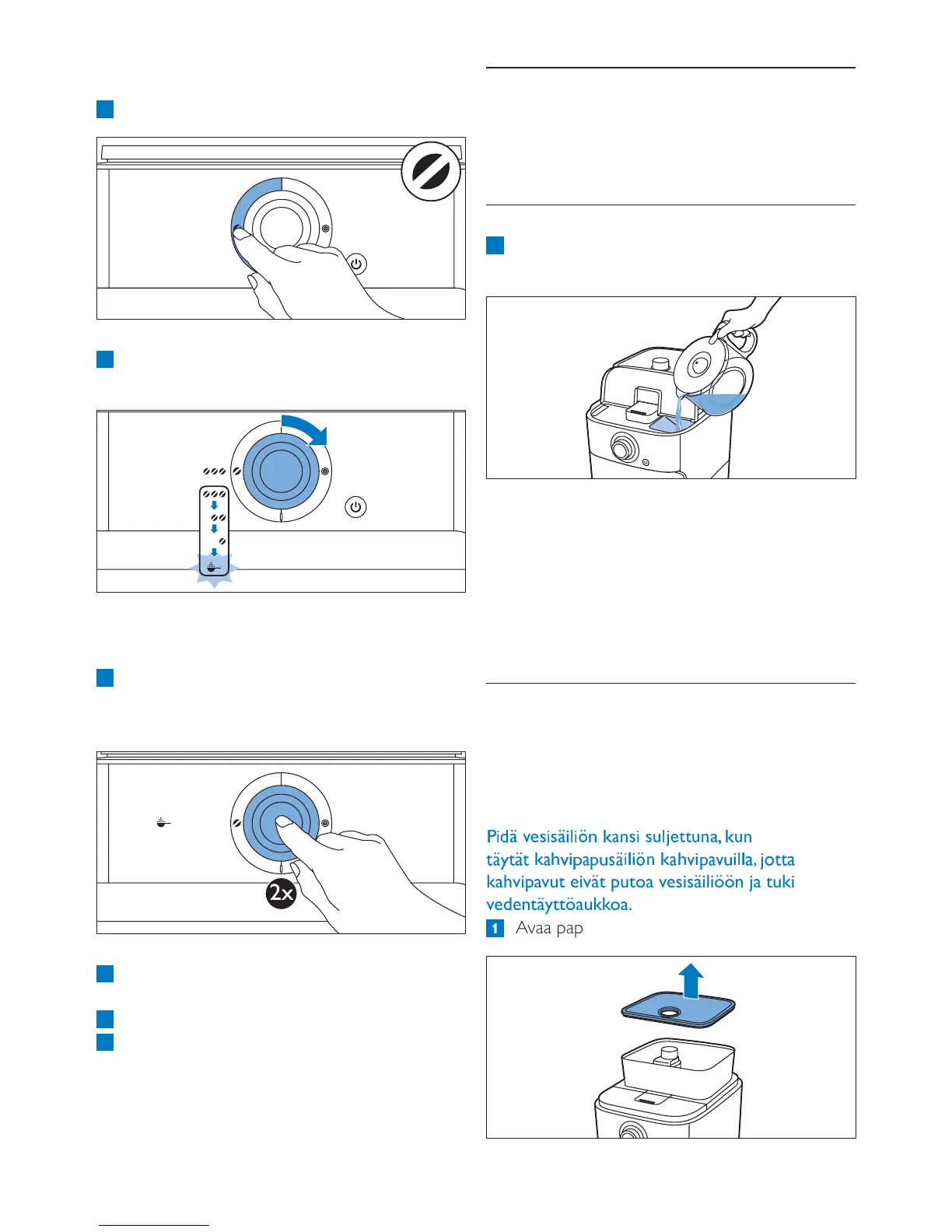 2x

Pidä vesisäiliön kansi suljettuna, kun täytät kahvipapusäiliön kahvipavuilla, jotta kahvipavut eivät putoa vesisäiliöön ja tuki vedentäyttöaukkoa.

1 Avaa pap