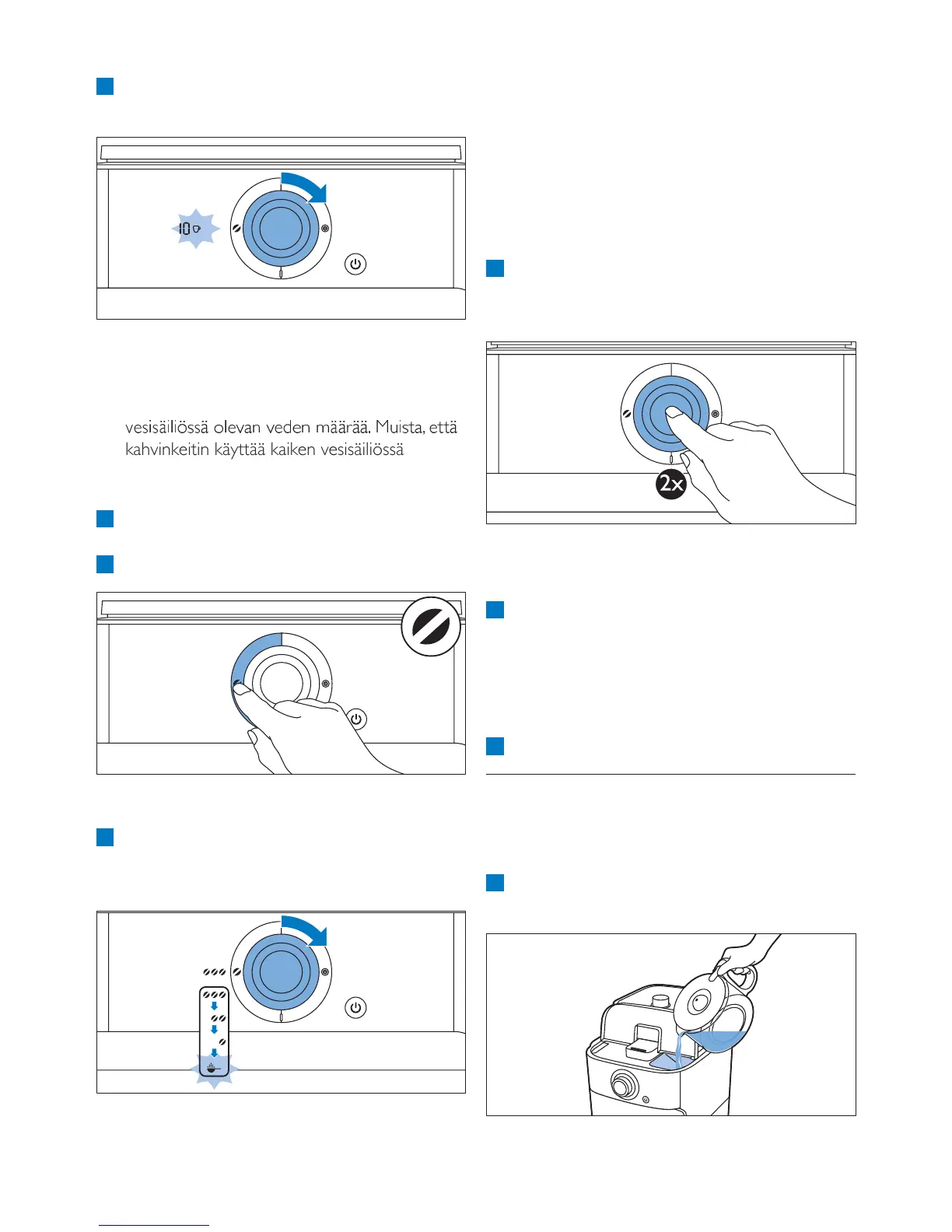 10

vesisäiliössä olevan veden määrää. Muista, että kahvinkeitin käyttää kaiken vesisäiliössä

2x