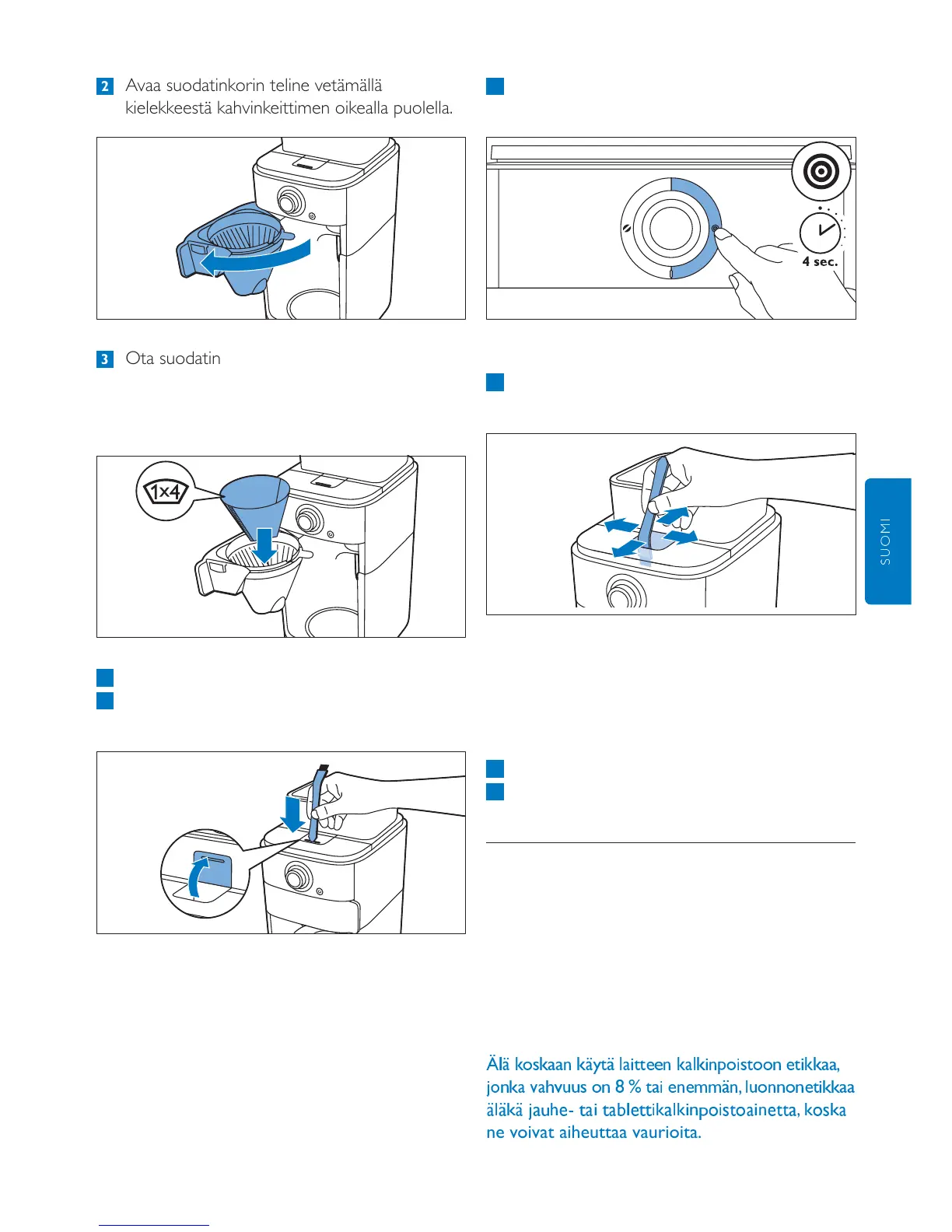 2 Avaa suodatinkorin teline vetämällä kielekkeestä kahvinkeittimen oikealla puolella.

3 Ota suodatin

1x4

4 sec.

SUOMI

Älä koskaan käytä laitteen kalkinpoistoon etikkaa, jonka vahvuus on 8 % tai enemmän, luonnonetikkaa äläkä jauhe- tai tablettikalkinpoistoainetta, koska ne voivat aiheuttaa vaurioita.