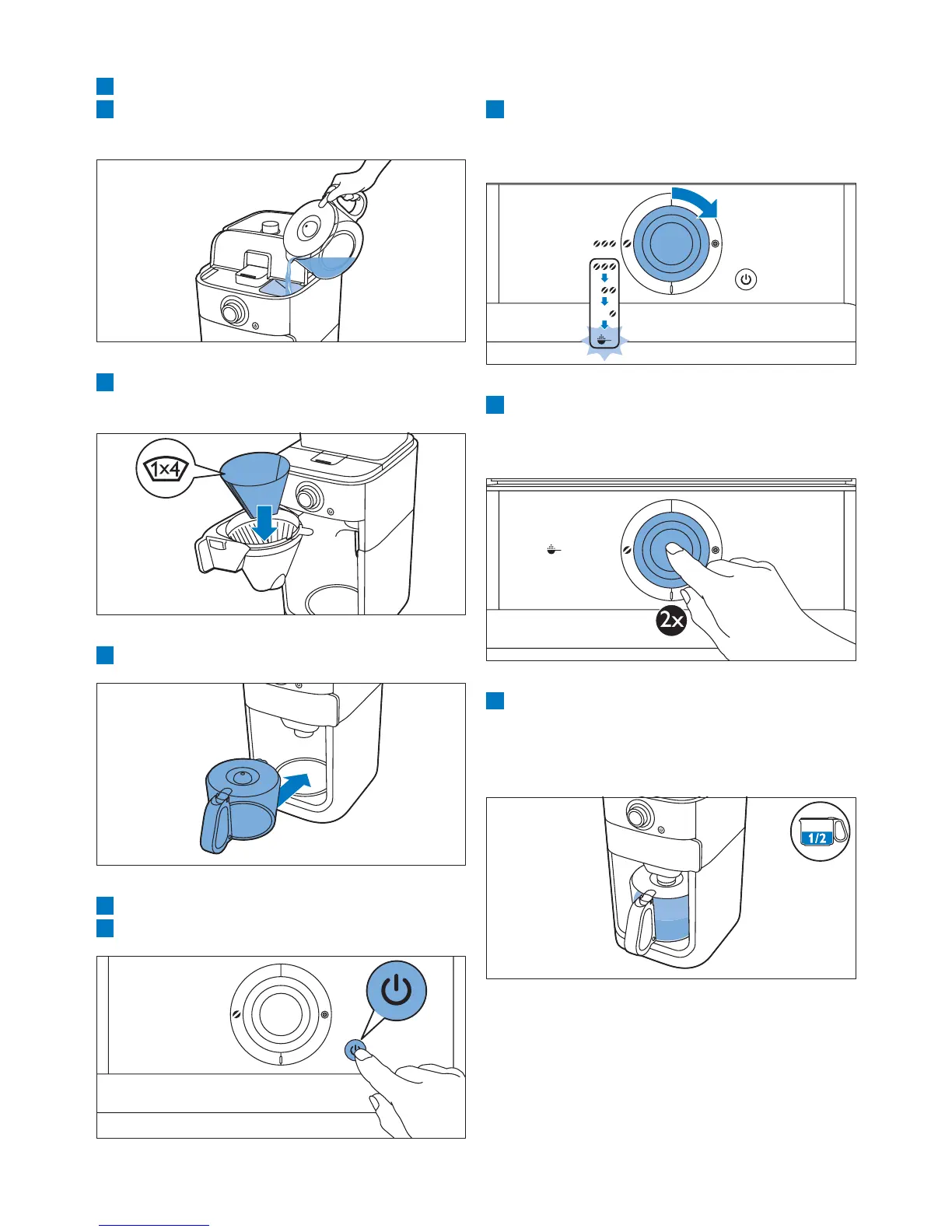 1x4

2x

1/2