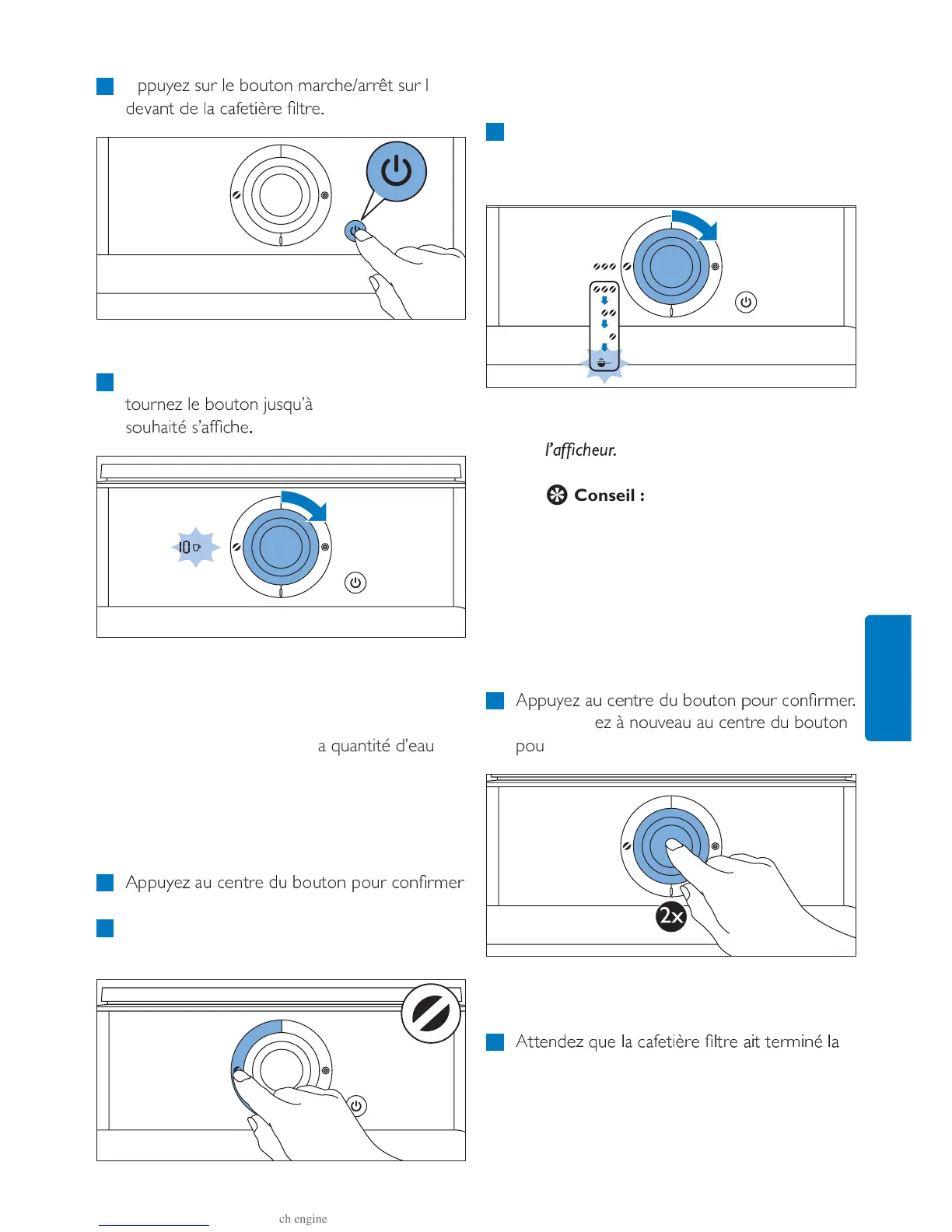 ppuyez sur le bouton marche/arrêt sur l devant de la cafetière filtre.

tournez le bouton jusqu'à souhaité s'affiche.

10

a quantité d'eau

Appuyez au centre du bouton pour confirmer

l'afficheur.

Conseil :

Appuyez au centre du bouton pour confirmer. ez à nouveau au centre du bouton pou

2x

Attendez que la cafetière filtre ait terminé la

ch engine