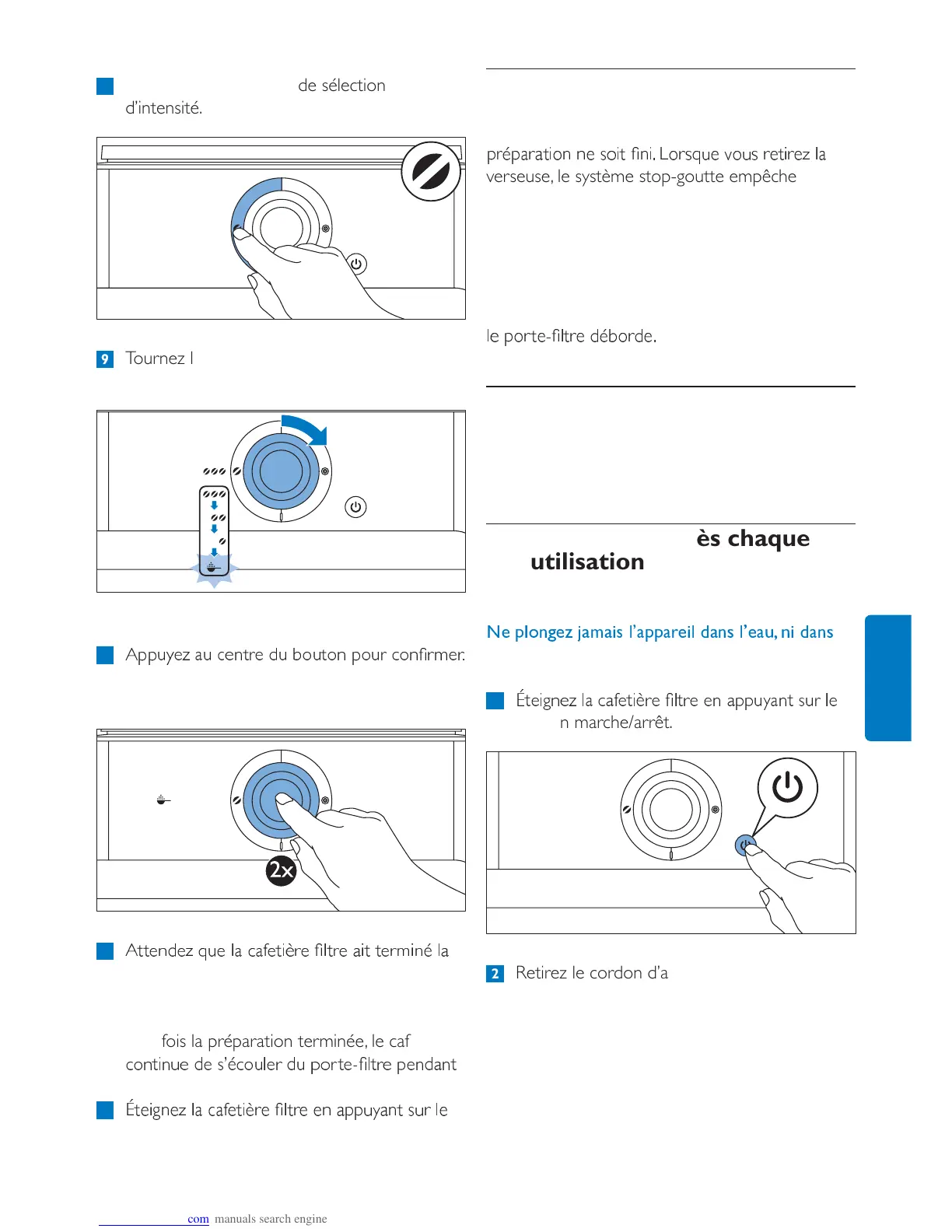 de sélection d'intensité.

9 Tournez l

Appuyez au centre du bouton pour confirmer.

2x

Attendez que la cafetière filtre ait terminé la

fois la préparation terminée, le caf continue de s'écouler du porte-filtre pendant

Éteignez la cafetière filtre en appuyant sur le

préparation ne soit fini. Lorsque vous retirez la verseuse, le système stop-goutte empêche

le porte-filtre déborde.

ès chaque utilisation

Ne plongez jamais l'appareil dans l'eau, ni dans

Éteignez la cafetière filtre en appuyant sur le n marche/arrêt.

2 Retirez le cordon d'a

com manuals search engine