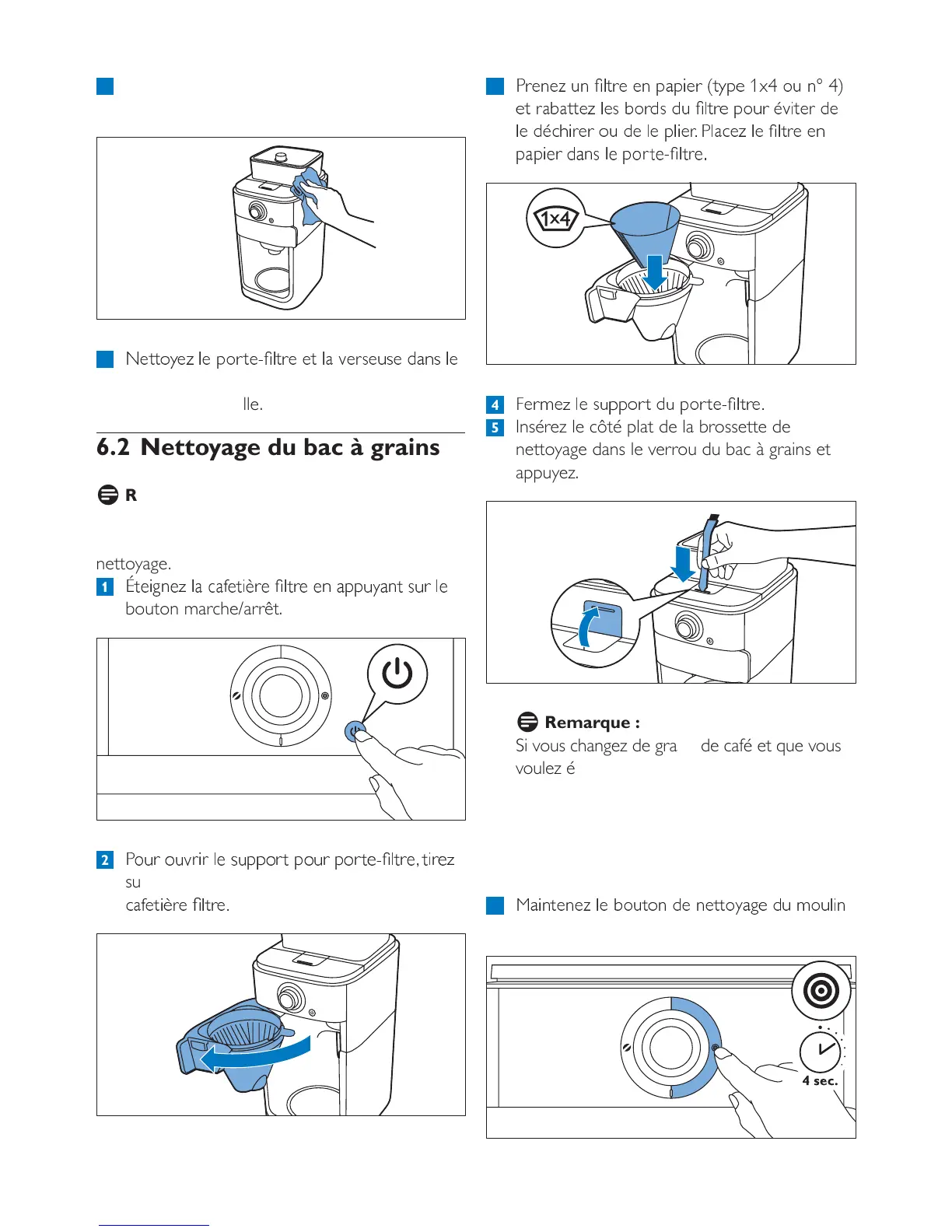 Nettoyez le porte-filtre et la verseuse dans le

lle.

6.2 Nettoyage du bac à grains

R

nettoyage.

1 Éteignez la cafetière filtre en appuyant sur le bouton marche/arrêt.

2 Pour ouvrir le support pour porte-filtre, tirez su

cafetière filtre.

Prenez un filtre en papier (type 1x4 ou n° 4) et rabattez les bords du filtre pour éviter de le déchirer ou de le plier. Placez le filtre en papier dans le porte-filtre.

1x4

4 Fermez le support du porte-filtre.

5 Insérez le côté plat de la brossette de nettoyage dans le verrou du bac à grains et appuyez.

Remarque :

Si vous changez de gra de café et que vous voulez é

Maintenez le bouton de nettoyage du moulin

4 sec.