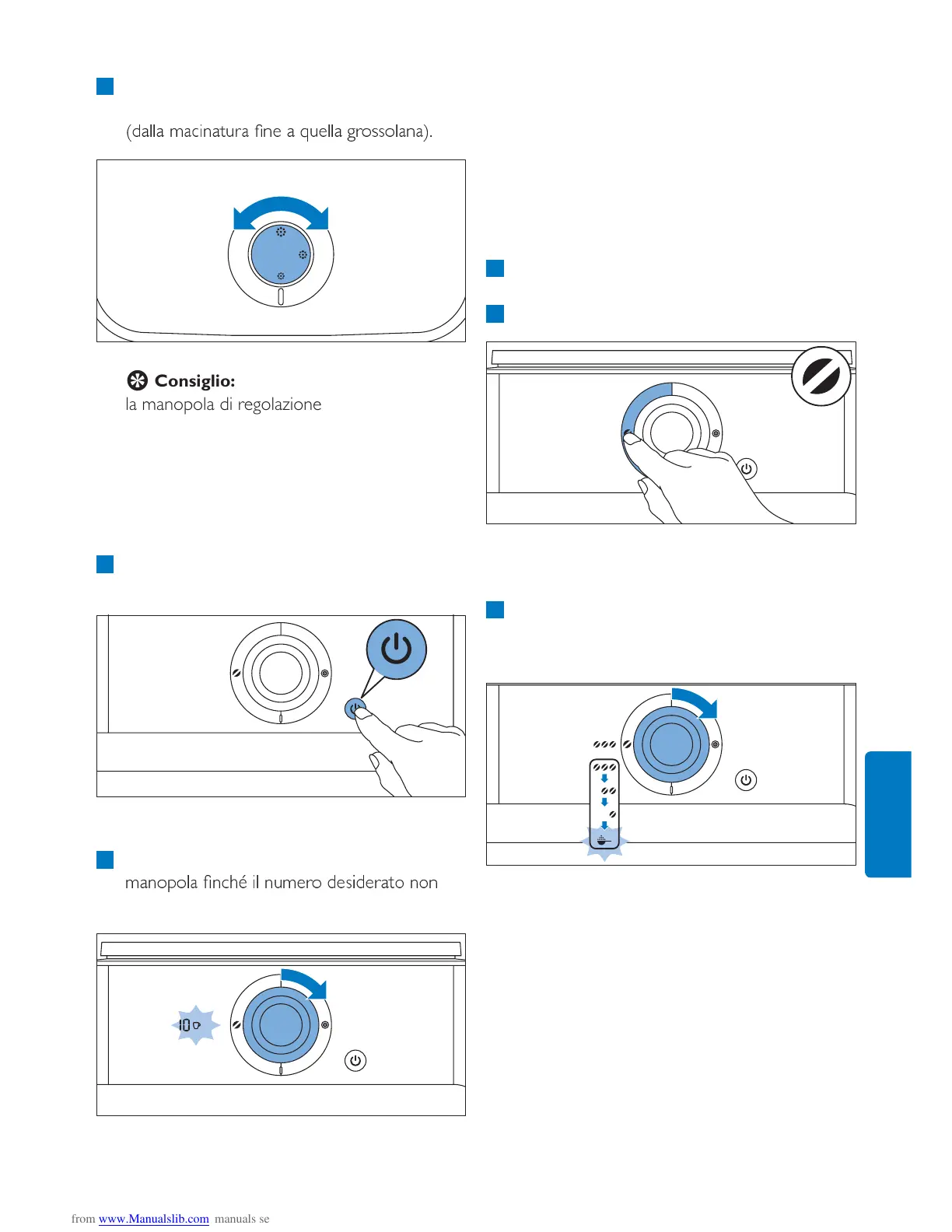 (dalla macinatura fine a quella grossolana).

Consiglio:
la manopola di regolazione

manopola finché il numero desiderato non

10

from www.Manualslib.com manuals se