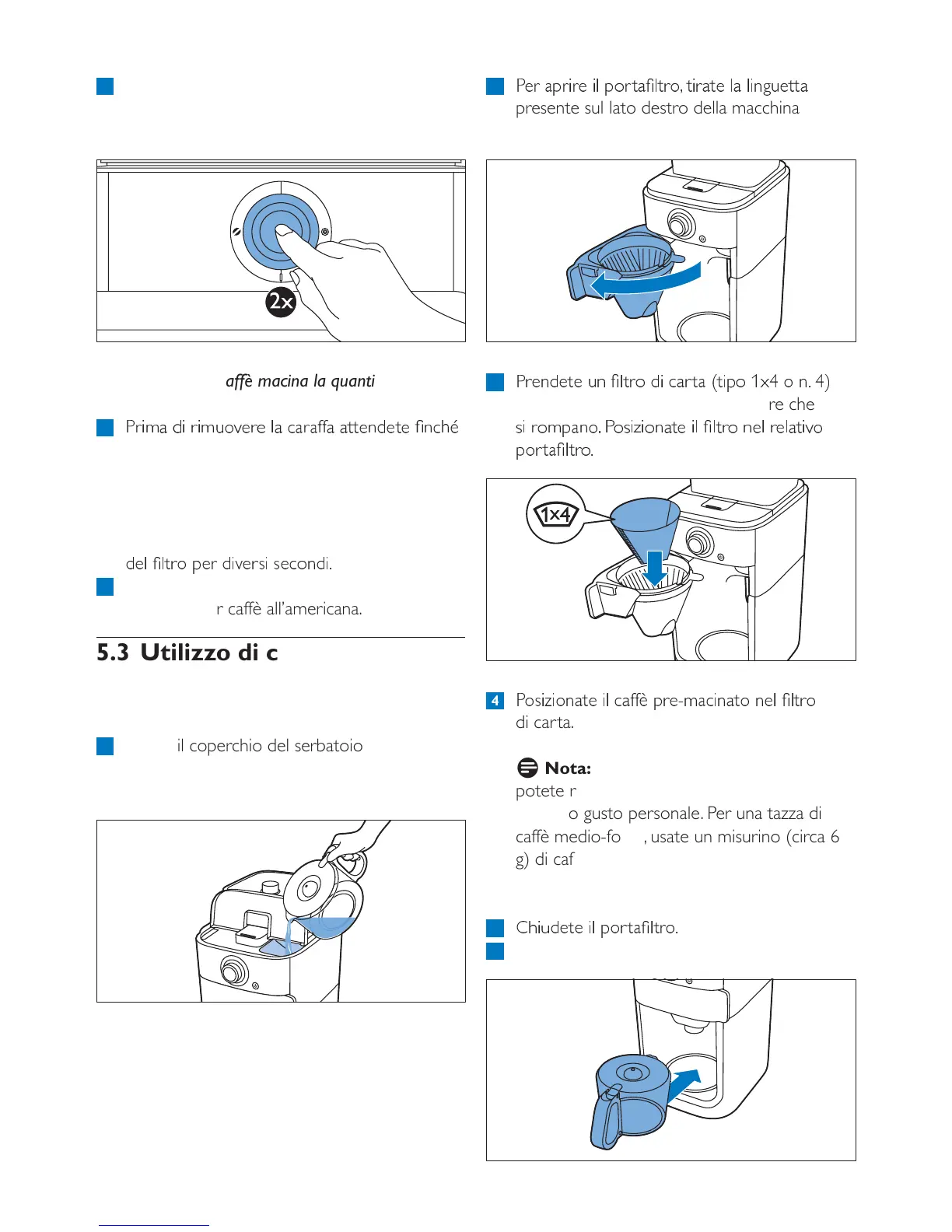 2x

affè macina la quanti

Prima di rimuovere la caraffa attendete finché

del filtro per diversi secondi.

r caffè all'americana.

5.3 Utilizzo di c

il coperchio del serbatoio

Per aprire il portafiltro, tirate la linguetta presente sul lato destro della macchina

Prendete un filtro di carta (tipo 1x4 o n. 4) re che si rompano. Posizionate il filtro nel relativo portafiltro.

1x4

4 Posizionate il caffè pre-macinato nel filtro di carta.

Nota:
potete r
o gusto personale. Per una tazza di caffè medio-fo , usate un misurino (circa 6 g) di caf

Chiudete il portafiltro.