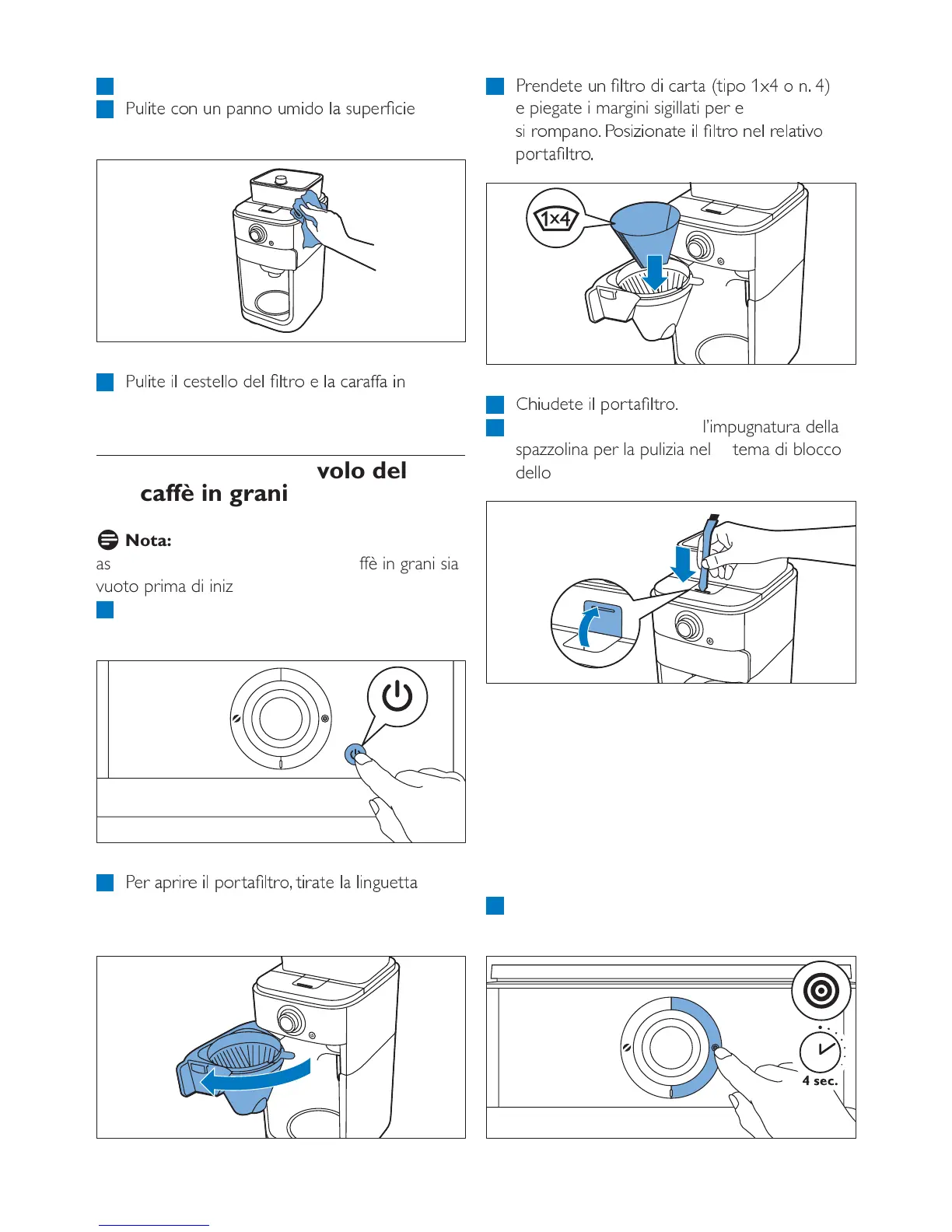 Pulite con un panno umido la superficie

Pulite il cestello del filtro e la caraffa in

volo del caffè in grani

Nota:

as ffè in grani sia vuoto prima di iniz

Per aprire il portafiltro, tirate la linguetta

Prendete un filtro di carta (tipo 1x4 o n. 4) e piegate i margini sigillati per e si rompano. Posizionate il filtro nel relativo portafiltro.

1x4

Chiudete il portafiltro.

l'impugnatura della spazzolina per la pulizia nel tema di blocco dello

4 sec.