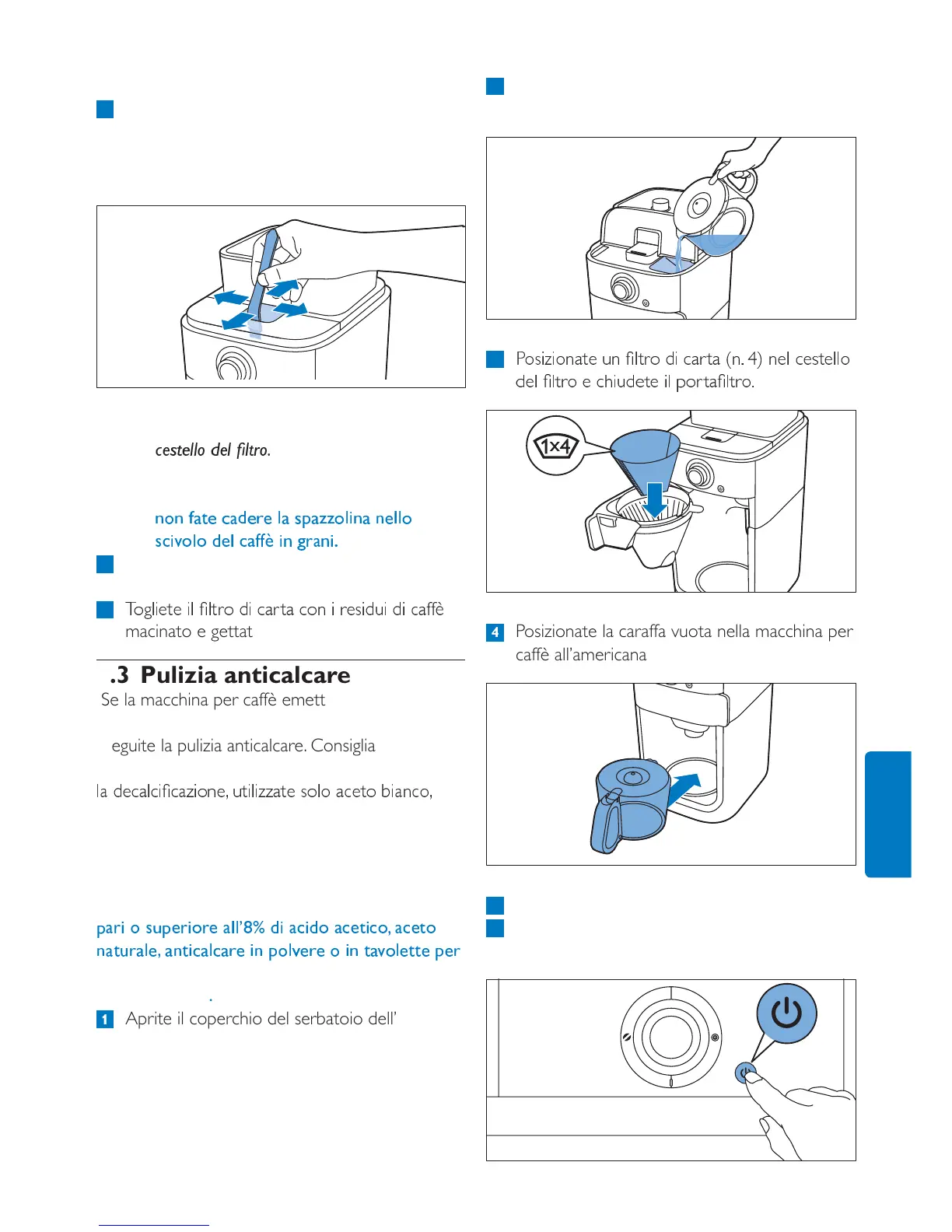 cestello del filtro.

non fate cadere la spazzolina nello scivolo del caffè in grani.

Togliete il filtro di carta con i residui di caffè macinato e gettat

.3 Pulizia anticalcare

Se la macchina per caffè emett

eguite la pulizia anticalcare. Consiglia

la decalcificazione, utilizzate solo aceto bianco,

pari o superiore all'8% di acido acetico, aceto naturale, anticalcare in polvere o in tavolette per

.

1 Aprite il coperchio del serbatoio dell'

Posizionate un filtro di carta (n. 4) nel cestello del filtro e chiudete il portafiltro.

1x4

4 Posizionate la caraffa vuota nella macchina per caffè all'americana