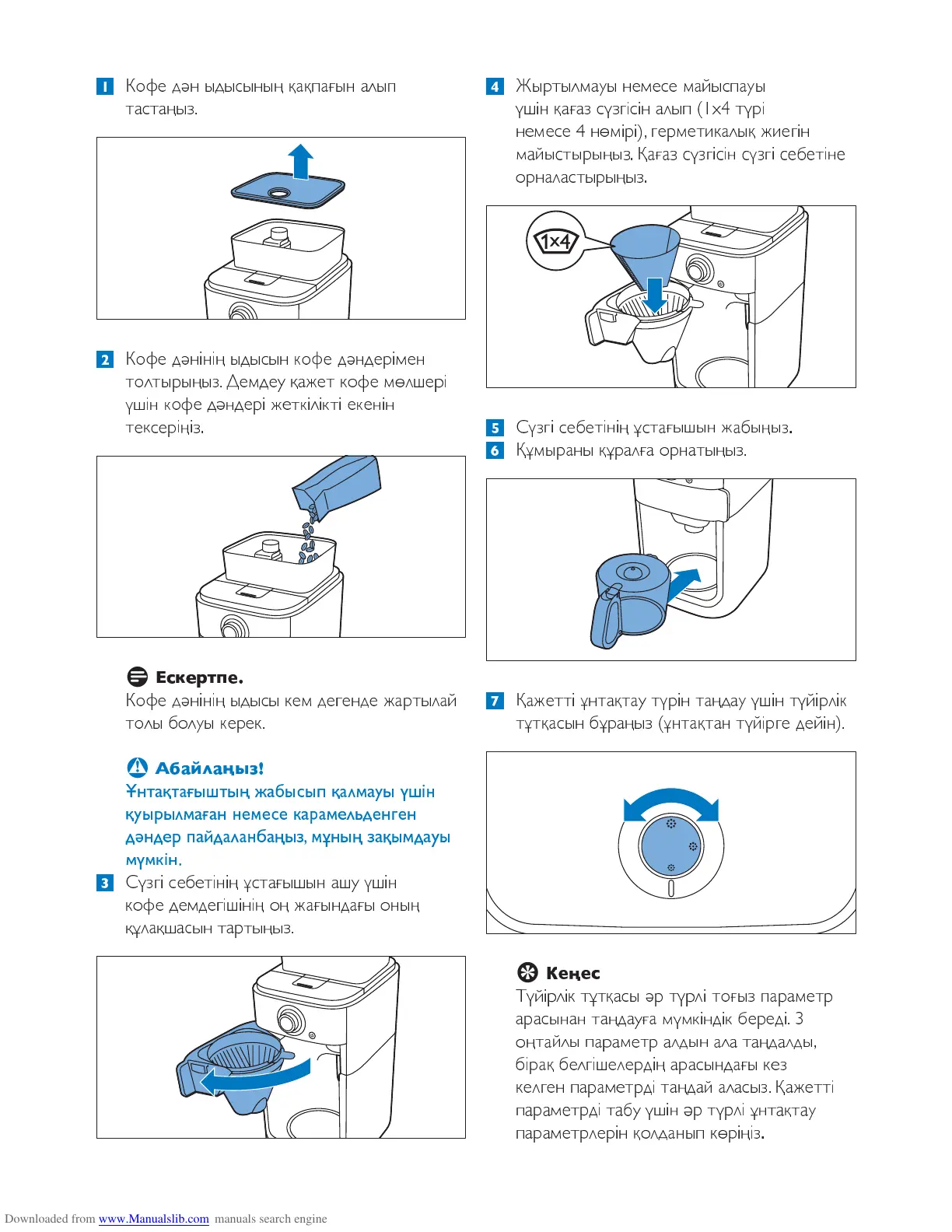 1 Кофе дән ыдысының қақпағын алып тастаңыз.

2 Кофе дәнінің ыдысын кофе дәндерімен толтырыңыз. Демдеу қажет кофе мөлшері үшін кофе дәндері жеткілікті екенін тексеріңіз.

Ескертпе.
Кофе дәнінің ыдысы кем дегенде жартылай толы болуы керек.

Абайлаңыз!
Ұнтақтағыштың жабысып қалмауы үшін қуырылмаған немесе карамельденген дәндер пайдаланбаңыз, мұның зақымдауы мүмкін.

3 Сүзгі себетінің ұстағышын ашу үшін кофе демдегішінің оң жағындағы оның құлақшасын тартыңыз.

4 Жыртылмауы немесе майыспауы үшін қағаз сүзгісін алып (1x4 түрі немесе 4 нөмірі), герметикалық жиегін майыстырыңыз. Қағаз сүзгісін сүзгі себетіне орналастырыңыз.

1x4

5 Сүзгі себетінің ұстағышын жабыңыз.
6 Құмыраны құралға орнатыңыз.

7 Қажетті ұнтақтау түрін таңдау үшін түйірлік тұтқасын бұраңыз (ұнтақтан түйірге дейін).

Кеңес
Түйірлік тұтқасы әр түрлі тоғыз параметр арасынан таңдауға мүмкіндік береді. 3 оңтайлы параметр алдын ала таңдалды, бірақ белгішелердің арасындағы кез келген параметрді таңдай аласыз. Қажетті параметрді табу үшін әр түрлі ұнтақтау параметрлерін қолданып көріңіз.

Downloaded from www.Manualslib.com manuals search engine