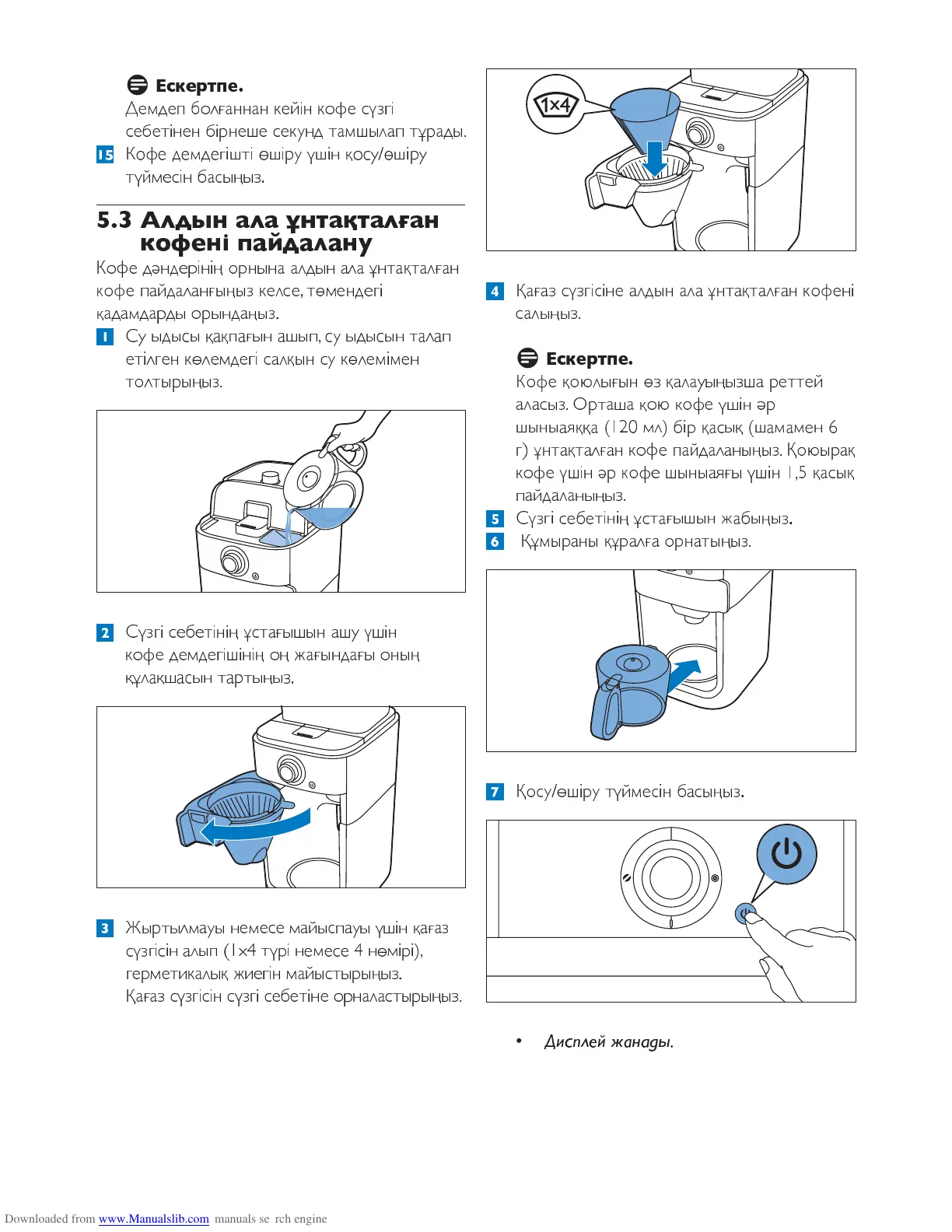 Ескертпе.
Демдеп болғаннан кейін кофе сүзгі себетінен бірнеше секунд тамшылап тұрады.

15 Кофе демдегішті өшіру үшін қосу/өшіру түймесін басыңыз.

5.3 Алдын ала ұнтақталған кофені пайдалану

Кофе дәндерінің орнына алдын ала ұнтақталған кофе пайдаланғыңыз келсе, төмендегі қадамдарды орындаңыз.

1 Су ыдысы қақпағын ашып, су ыдысын талап етілген көлемдегі салқын су көлемімен толтырыңыз.

2 Сүзгі себетінің ұстағышын ашу үшін кофе демдегішінің оң жағындағы оның құлақшасын тартыңыз.

3 Жыртылмауы немесе майыспауы үшін қағаз сүзгісін алып (1x4 түрі немесе 4 нөмірі), герметикалық жиегін майыстырыңыз. Қағаз сүзгісін сүзгі себетіне орналастырыңыз.

1x4

4 Қағаз сүзгісіне алдын ала ұнтақталған кофені салыңыз.

Ескертпе.
Кофе қоюлығын өз қалауыңызша реттей аласыз. Орташа қою кофе үшін әр шыныаяққа (120 мл) бір қасық (шамамен 6 г) ұнтақталған кофе пайдаланыңыз. Қоюырақ кофе үшін әр кофе шыныаяғы үшін 1,5 қасық пайдаланыңыз.

5 Сүзгі себетінің ұстағышын жабыңыз.

6 Құмыраны құралға орнатыңыз.

7 Қосу/өшіру түймесін басыңыз.

• Дисплей жанады.

Downloaded from www.Manualslib.com manuals se rch engine