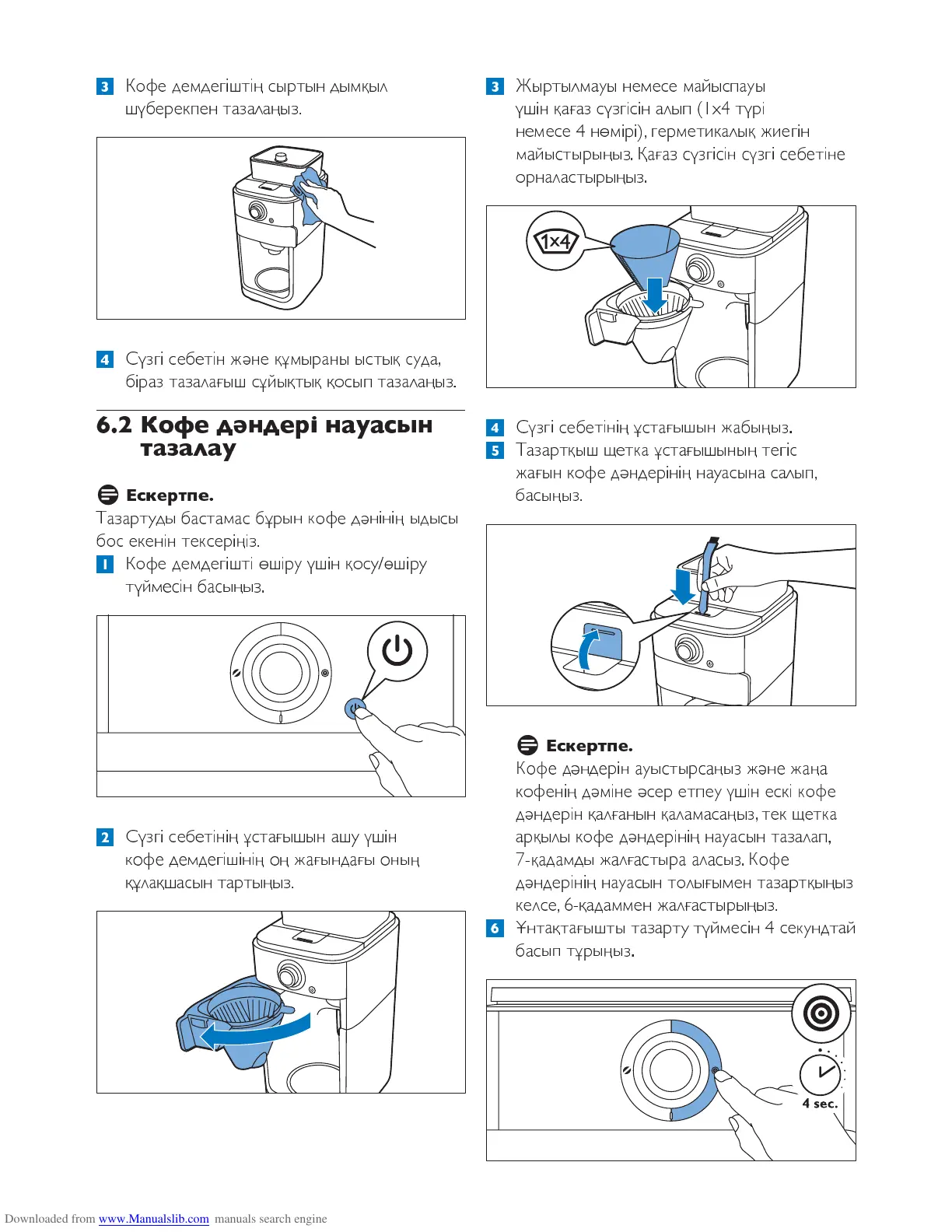 3 Кофе демдегіштің сыртын дымқыл шүберекпен тазалаңыз.

4 Сүзгі себетін және құмыраны ыстық суда, біраз тазалағыш сұйықтық қосып тазалаңыз.

6.2 Кофе дәндері науасын тазалау

Ескертпе.
Тазартуды бастамас бұрын кофе дәнінің ыдысы бос екенін тексеріңіз.

1 Кофе демдегішті өшіру үшін қосу/өшіру түймесін басыңыз.

2 Сүзгі себетінің ұстағышын ашу үшін кофе демдегішінің оң жағындағы оның құлақшасын тартыңыз.

3 Жыртылмауы немесе майыспауы үшін қағаз сүзгісін алып (1x4 түрі немесе 4 нөмірі), герметикалық жиегін майыстырыңыз. Қағаз сүзгісін сүзгі себетіне орналастырыңыз.

1x4

4 Сүзгі себетінің ұстағышын жабыңыз.

5 Тазартқыш щетка ұстағышының тегіс жағын кофе дәндерінің науасына салып, басыңыз.

Ескертпе.
Кофе дәндерін ауыстырсаңыз және жаңа кофенің дәміне әсер етпеу үшін ескі кофе дәндерін қалғанын қаламасаңыз, тек щетка арқылы кофе дәндерінің науасын тазалап, 7-қадамды жалғастыра аласыз. Кофе дәндерінің науасын толығымен тазартқыңыз келсе, 6-қадаммен жалғастырыңыз.

6 Ұнтақтағышты тазарту түймесін 4 секундтай басып тұрыңыз.

4 sec.

Downloaded from www.Manualslib.com manuals search engine