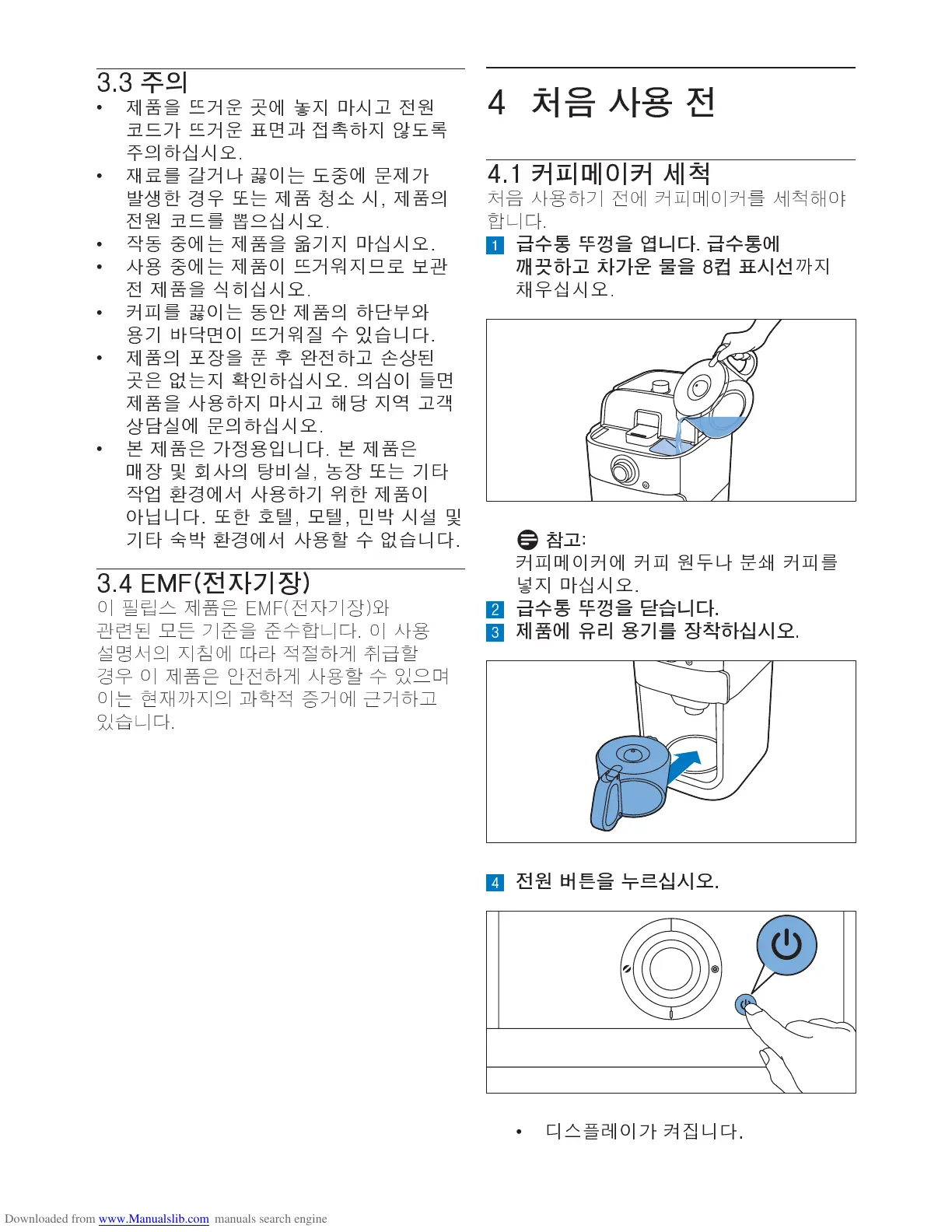 3.3 주의

• 제품을 뜨거운 곳에 놓지 마시고 전원 코드가 뜨거운 표면과 접촉하지 않도록 주의하십시오.

• 재료를 갈거나 끓이는 도중에 문제가 발생한 경우 또는 제품 청소 시, 제품의 전원 코드를 뽑으십시오.

• 작동 중에는 제품을 옮기지 마십시오.

• 사용 중에는 제품이 뜨거워지므로 보관 전 제품을 식히십시오.

• 커피를 끓이는 동안 제품의 하단부와 용기 바닥면이 뜨거워질 수 있습니다.

• 제품의 포장을 푼 후 완전하고 손상된 곳은 없는지 확인하십시오. 의심이 들면 제품을 사용하지 마시고 해당 지역 고객 상담실에 문의하십시오.

• 본 제품은 가정용입니다. 본 제품은 매장 및 회사의 탕비실, 농장 또는 기타 작업 환경에서 사용하기 위한 제품이 아닙니다. 또한 호텔, 모텔, 민박 시설 및 기타 숙박 환경에서 사용할 수 없습니다.

3.4 EMF(전자기장)

이 필립스 제품은 EMF(전자기장)와 관련된 모든 기준을 준수합니다. 이 사용 설명서의 지침에 따라 적절하게 취급할 경우 이 제품은 안전하게 사용할 수 있으며 이는 현재까지의 과학적 증거에 근거하고 있습니다.

4 처음 사용 전

4.1 커피메이커 세척

처음 사용하기 전에 커피메이커를 세척해야 합니다.

1 급수통 뚜껑을 엽니다. 급수통에 깨끗하고 차가운 물을 8컵 표시선까지 채우십시오.

참고:
커피메이커에 커피 원두나 분쇄 커피를 넣지 마십시오.

2 급수통 뚜껑을 닫습니다.

3 제품에 유리 용기를 장착하십시오.

4 전원 버튼을 누르십시오.

• 디스플레이가 켜집니다.

Downloaded from www.Manualslib.com manuals search engine