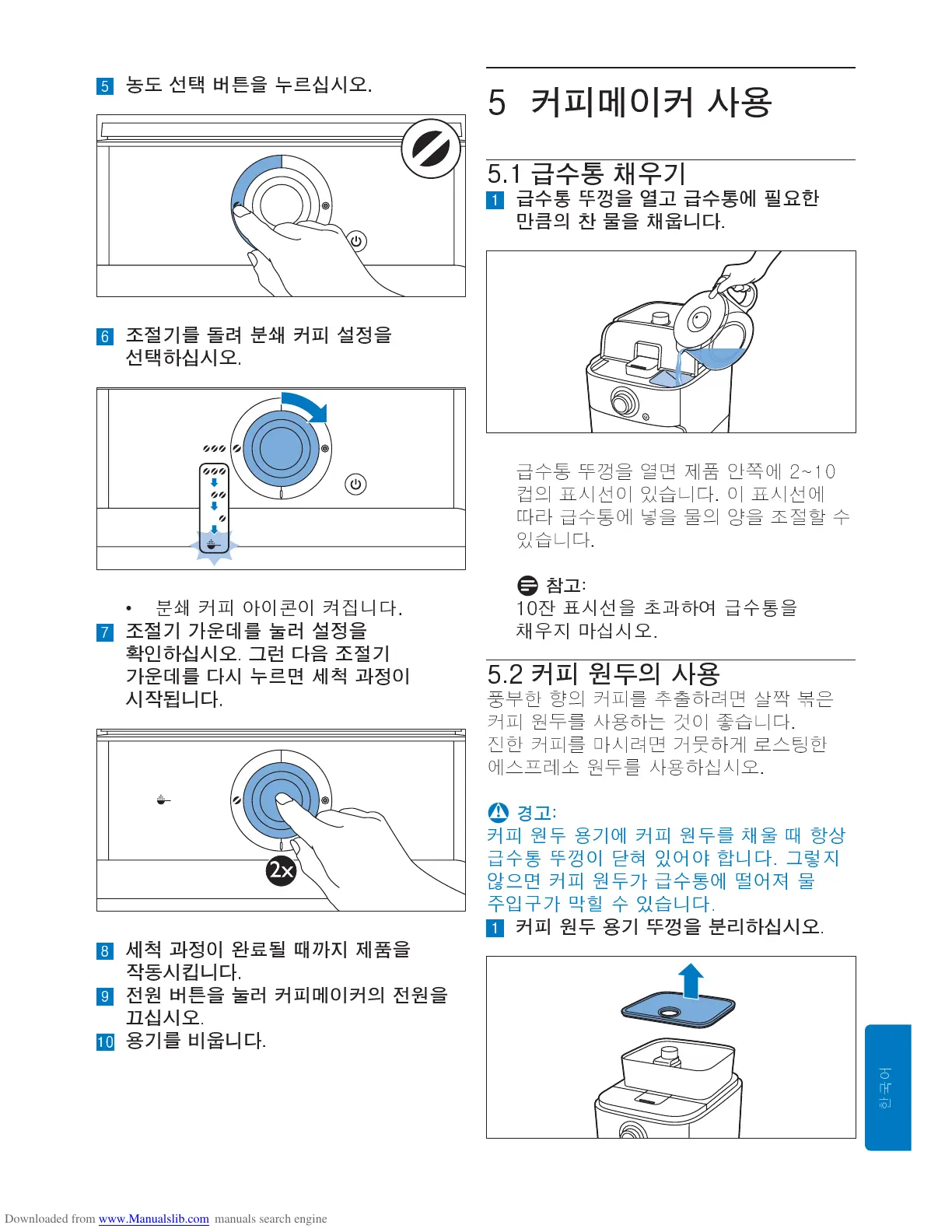 5 농도 선택 버튼을 누르십시오.

6 조절기를 돌려 분쇄 커피 설정을 선택하십시오.

• 분쇄 커피 아이콘이 켜집니다.

7 조절기 가운데를 눌러 설정을 확인하십시오. 그런 다음 조절기 가운데를 다시 누르면 세척 과정이 시작됩니다.

2x

8 세척 과정이 완료될 때까지 제품을 작동시킵니다.

9 전원 버튼을 눌러 커피메이커의 전원을 끄십시오.

10 용기를 비웁니다.

5 커피메이커 사용

5.1 급수통 채우기

1 급수통 뚜껑을 열고 급수통에 필요한 만큼의 찬 물을 채웁니다.

급수통 뚜껑을 열면 제품 안쪽에 2~10 컵의 표시선이 있습니다. 이 표시선에 따라 급수통에 넣을 물의 양을 조절할 수 있습니다.

참고:
10잔 표시선을 초과하여 급수통을 채우지 마십시오.

5.2 커피 원두의 사용

풍부한 향의 커피를 추출하려면 살짝 볶은 커피 원두를 사용하는 것이 좋습니다.
진한 커피를 마시려면 거뭇하게 로스팅한 에스프레소 원두를 사용하십시오.

경고:
커피 원두 용기에 커피 원두를 채울 때 항상 급수통 뚜껑이 닫혀 있어야 합니다. 그렇지 않으면 커피 원두가 급수통에 떨어져 물 주입구가 막힐 수 있습니다.

1 커피 원두 용기 뚜껑을 분리하십시오.

한국어

Downloaded from www.Manualslib.com manuals search engine