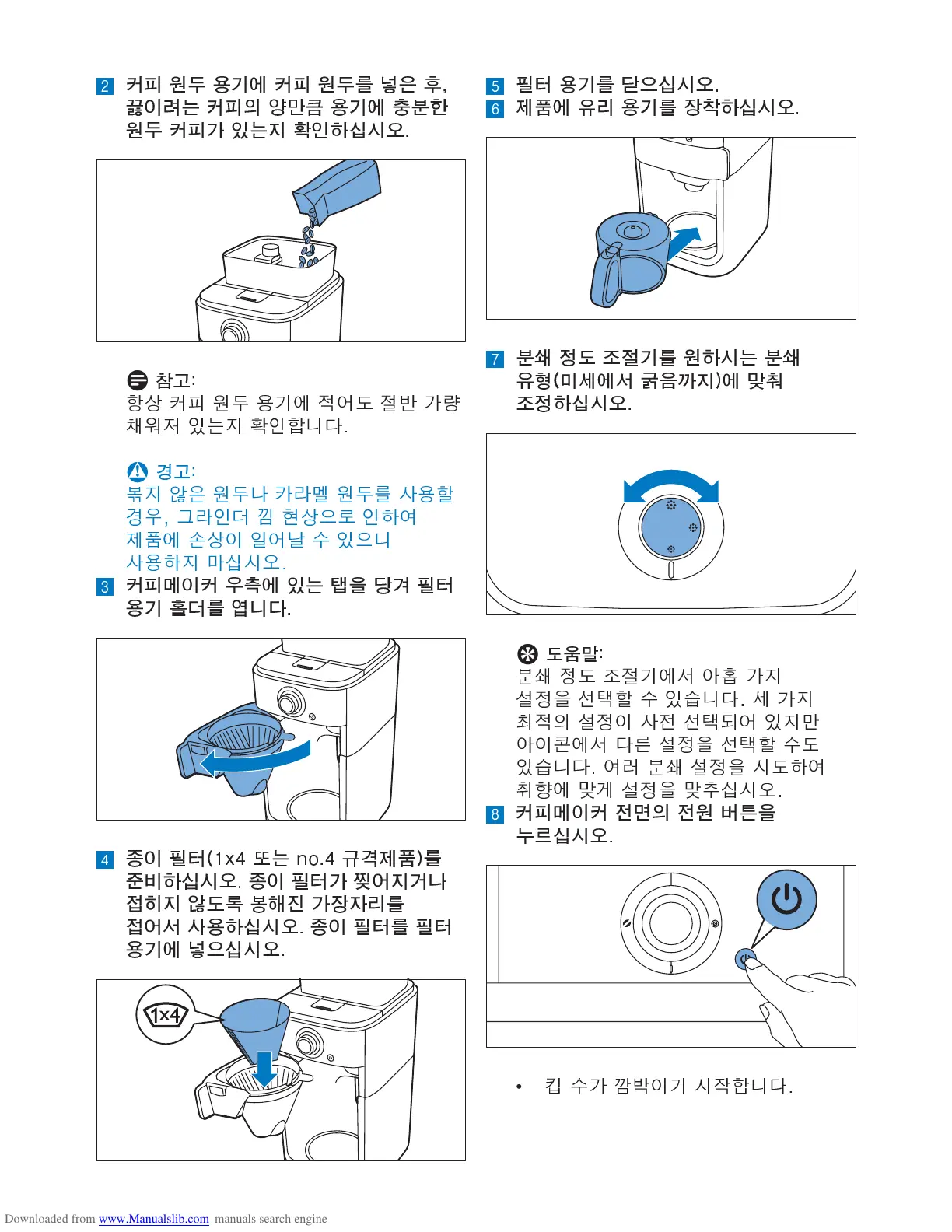 2 커피 원두 용기에 커피 원두를 넣은 후, 끓이려는 커피의 양만큼 용기에 충분한 원두 커피가 있는지 확인하십시오.

참고:
항상 커피 원두 용기에 적어도 절반 가량 채워져 있는지 확인합니다.

경고:
볶지 않은 원두나 카라멜 원두를 사용할 경우, 그라인더 낌 현상으로 인하여 제품에 손상이 일어날 수 있으니 사용하지 마십시오.

3 커피메이커 우측에 있는 탭을 당겨 필터 용기 홀더를 엽니다.

4 종이 필터(1x4 또는 no.4 규격제품)를 준비하십시오. 종이 필터가 찢어지거나 접히지 않도록 봉해진 가장자리를 접어서 사용하십시오. 종이 필터를 필터 용기에 넣으십시오.

1x4

5 필터 용기를 닫으십시오.
6 제품에 유리 용기를 장착하십시오.

7 분쇄 정도 조절기를 원하시는 분쇄 유형(미세에서 굵음까지)에 맞춰 조정하십시오.

도움말:
분쇄 정도 조절기에서 아홉 가지 설정을 선택할 수 있습니다. 세 가지 최적의 설정이 사전 선택되어 있지만 아이콘에서 다른 설정을 선택할 수도 있습니다. 여러 분쇄 설정을 시도하여 취향에 맞게 설정을 맞추십시오.

8 커피메이커 전면의 전원 버튼을 누르십시오.

• 컵 수가 깜박이기 시작합니다.

Downloaded from www.Manualslib.com manuals search engine