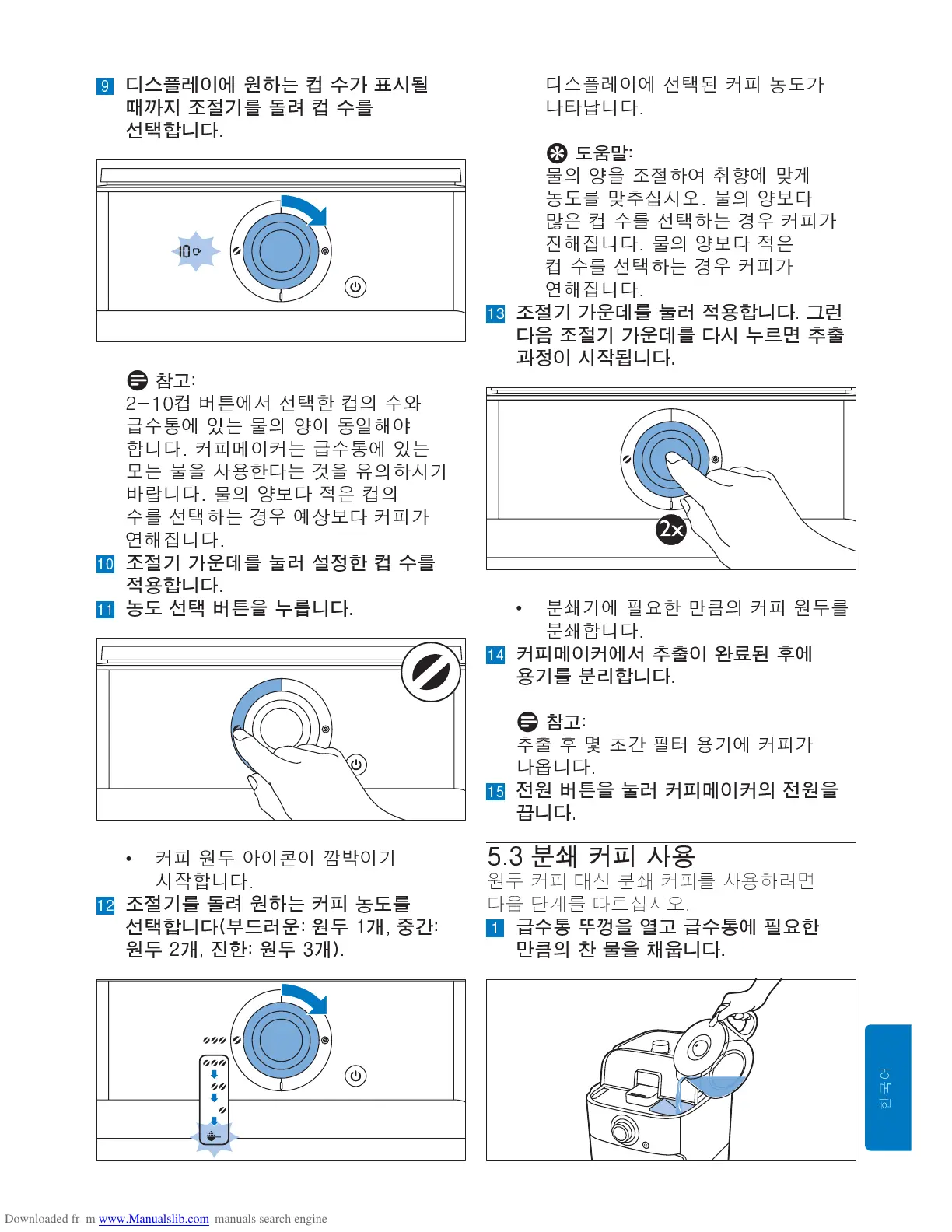 9 디스플레이에 원하는 컵 수가 표시될 때까지 조절기를 돌려 컵 수를 선택합니다.

10

참고:
2-10컵 버튼에서 선택한 컵의 수와 급수통에 있는 물의 양이 동일해야 합니다. 커피메이커는 급수통에 있는 모든 물을 사용한다는 것을 유의하시기 바랍니다. 물의 양보다 적은 컵의 수를 선택하는 경우 예상보다 커피가 연해집니다.

10 조절기 가운데를 눌러 설정한 컵 수를 적용합니다.

11 농도 선택 버튼을 누릅니다.

• 커피 원두 아이콘이 깜박이기 시작합니다.

12 조절기를 돌려 원하는 커피 농도를 선택합니다(부드러운: 원두 1개, 중간: 원두 2개, 진한: 원두 3개).

디스플레이에 선택된 커피 농도가 나타납니다.

도움말:
물의 양을 조절하여 취향에 맞게 농도를 맞추십시오. 물의 양보다 많은 컵 수를 선택하는 경우 커피가 진해집니다. 물의 양보다 적은 컵 수를 선택하는 경우 커피가 연해집니다.

13 조절기 가운데를 눌러 적용합니다. 그런 다음 조절기 가운데를 다시 누르면 추출 과정이 시작됩니다.

2x

• 분쇄기에 필요한 만큼의 커피 원두를 분쇄합니다.

14 커피메이커에서 추출이 완료된 후에 용기를 분리합니다.

참고:
추출 후 몇 초간 필터 용기에 커피가 나옵니다.

15 전원 버튼을 눌러 커피메이커의 전원을 끕니다.

5.3 분쇄 커피 사용
원두 커피 대신 분쇄 커피를 사용하려면 다음 단계를 따르십시오.

1 급수통 뚜껑을 열고 급수통에 필요한 만큼의 찬 물을 채웁니다.

한국어

Downloaded fr m www.Manualslib.com manuals search engine