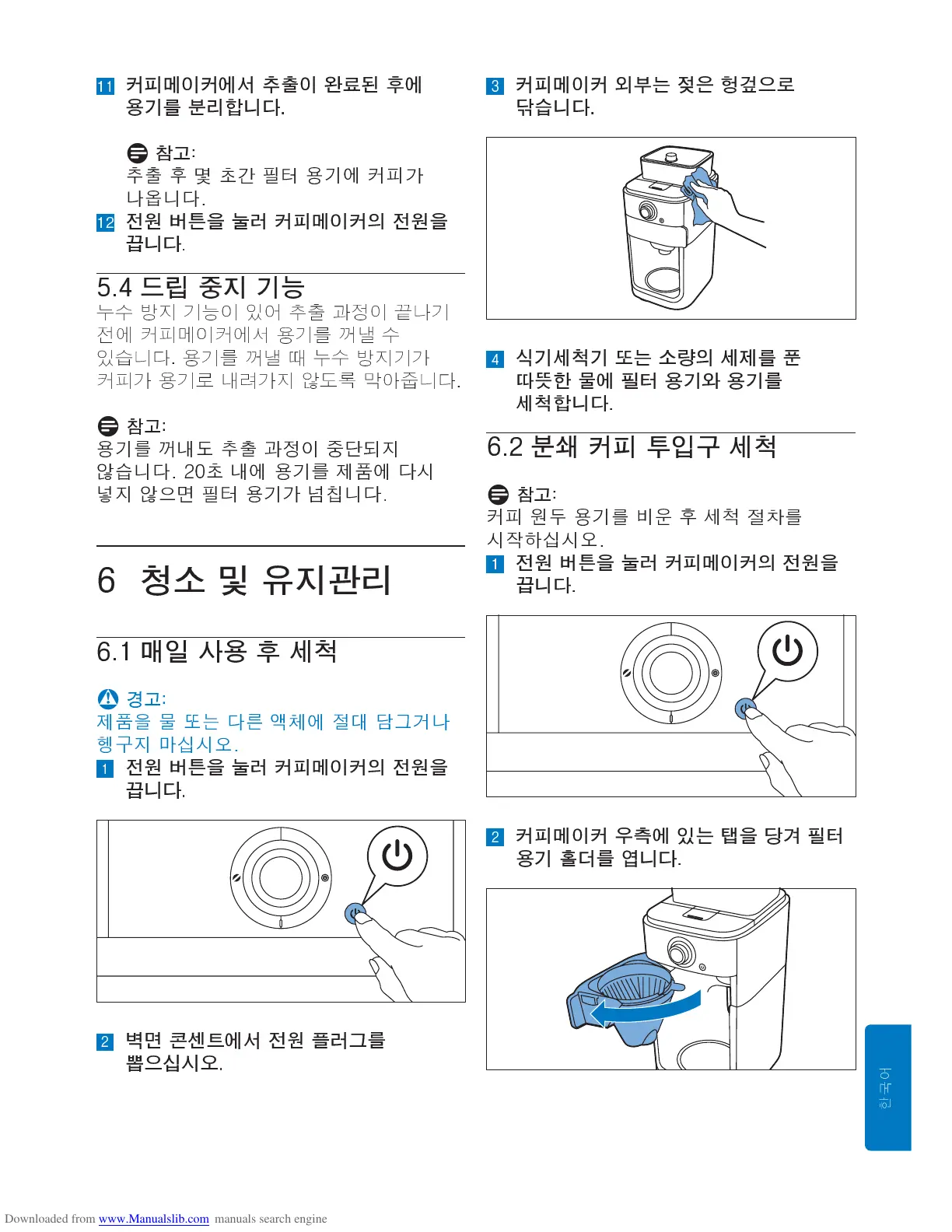 11 커피메이커에서 추출이 완료된 후에 용기를 분리합니다.

참고:
추출 후 몇 초간 필터 용기에 커피가 나옵니다.

12 전원 버튼을 눌러 커피메이커의 전원을 끕니다.

5.4 드립 중지 기능

누수 방지 기능이 있어 추출 과정이 끝나기 전에 커피메이커에서 용기를 꺼낼 수 있습니다. 용기를 꺼낼 때 누수 방지기가 커피가 용기로 내려가지 않도록 막아줍니다.

참고:
용기를 꺼내도 추출 과정이 중단되지 않습니다. 20초 내에 용기를 제품에 다시 넣지 않으면 필터 용기가 넘칩니다.

6 청소 및 유지관리

6.1 매일 사용 후 세척

경고:
제품을 물 또는 다른 액체에 절대 담그거나 헹구지 마십시오.

1 전원 버튼을 눌러 커피메이커의 전원을 끕니다.

2 벽면 콘센트에서 전원 플러그를 뽑으십시오.

3 커피메이커 외부는 젖은 헝겊으로 닦습니다.

4 식기세척기 또는 소량의 세제를 푼 따뜻한 물에 필터 용기와 용기를 세척합니다.

6.2 분쇄 커피 투입구 세척

참고:
커피 원두 용기를 비운 후 세척 절차를 시작하십시오.

1 전원 버튼을 눌러 커피메이커의 전원을 끕니다.

2 커피메이커 우측에 있는 탭을 당겨 필터 용기 홀더를 엽니다.

한국어

Downloaded from www.Manualslib.com manuals search engine