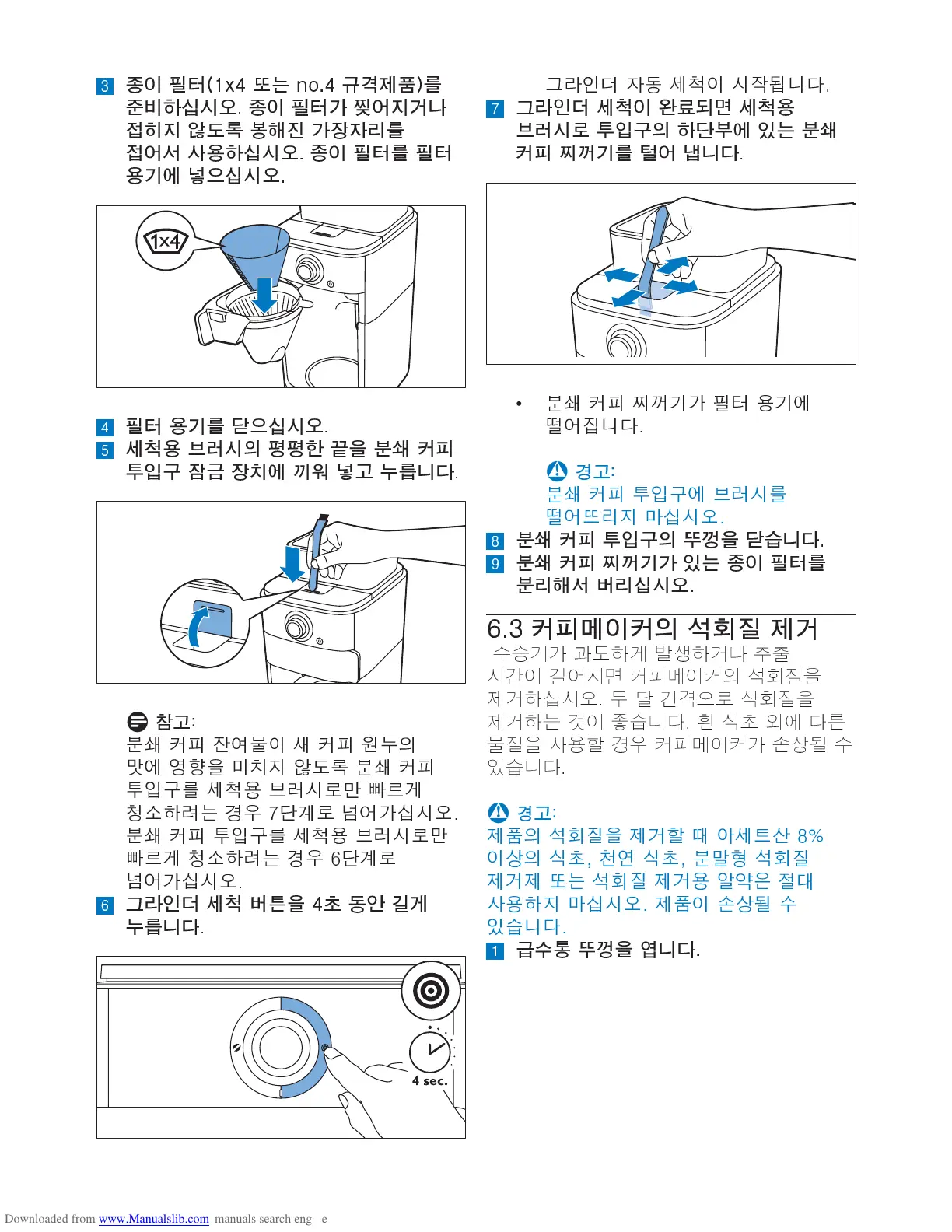 3 종이 필터(1x4 또는 no.4 규격제품)를 준비하십시오. 종이 필터가 찢어지거나 접히지 않도록 봉해진 가장자리를 접어서 사용하십시오. 종이 필터를 필터 용기에 넣으십시오.

1x4

4 필터 용기를 닫으십시오.
5 세척용 브러시의 평평한 끝을 분쇄 커피 투입구 잠금 장치에 끼워 넣고 누릅니다.

참고:
분쇄 커피 잔여물이 새 커피 원두의 맛에 영향을 미치지 않도록 분쇄 커피 투입구를 세척용 브러시로만 빠르게 청소하려는 경우 7단계로 넘어가십시오. 분쇄 커피 투입구를 세척용 브러시로만 빠르게 청소하려는 경우 6단계로 넘어가십시오.
6 그라인더 세척 버튼을 4초 동안 길게 누릅니다.

4 sec.

그라인더 자동 세척이 시작됩니다.
7 그라인더 세척이 완료되면 세척용 브러시로 투입구의 하단부에 있는 분쇄 커피 찌꺼기를 털어 냅니다.

• 분쇄 커피 찌꺼기가 필터 용기에 떨어집니다.

경고:
분쇄 커피 투입구에 브러시를 떨어뜨리지 마십시오.
8 분쇄 커피 투입구의 뚜껑을 닫습니다.
9 분쇄 커피 찌꺼기가 있는 종이 필터를 분리해서 버리십시오.

6.3 커피메이커의 석회질 제거
수증기가 과도하게 발생하거나 추출 시간이 길어지면 커피메이커의 석회질을 제거하십시오. 두 달 간격으로 석회질을 제거하는 것이 좋습니다. 흰 식초 외에 다른 물질을 사용할 경우 커피메이커가 손상될 수 있습니다.

경고:
제품의 석회질을 제거할 때 아세트산 8% 이상의 식초, 천연 식초, 분말형 석회질 제거제 또는 석회질 제거용 알약은 절대 사용하지 마십시오. 제품이 손상될 수 있습니다.
1 급수통 뚜껑을 엽니다.

Downloaded from www.Manualslib.com manuals search eng e