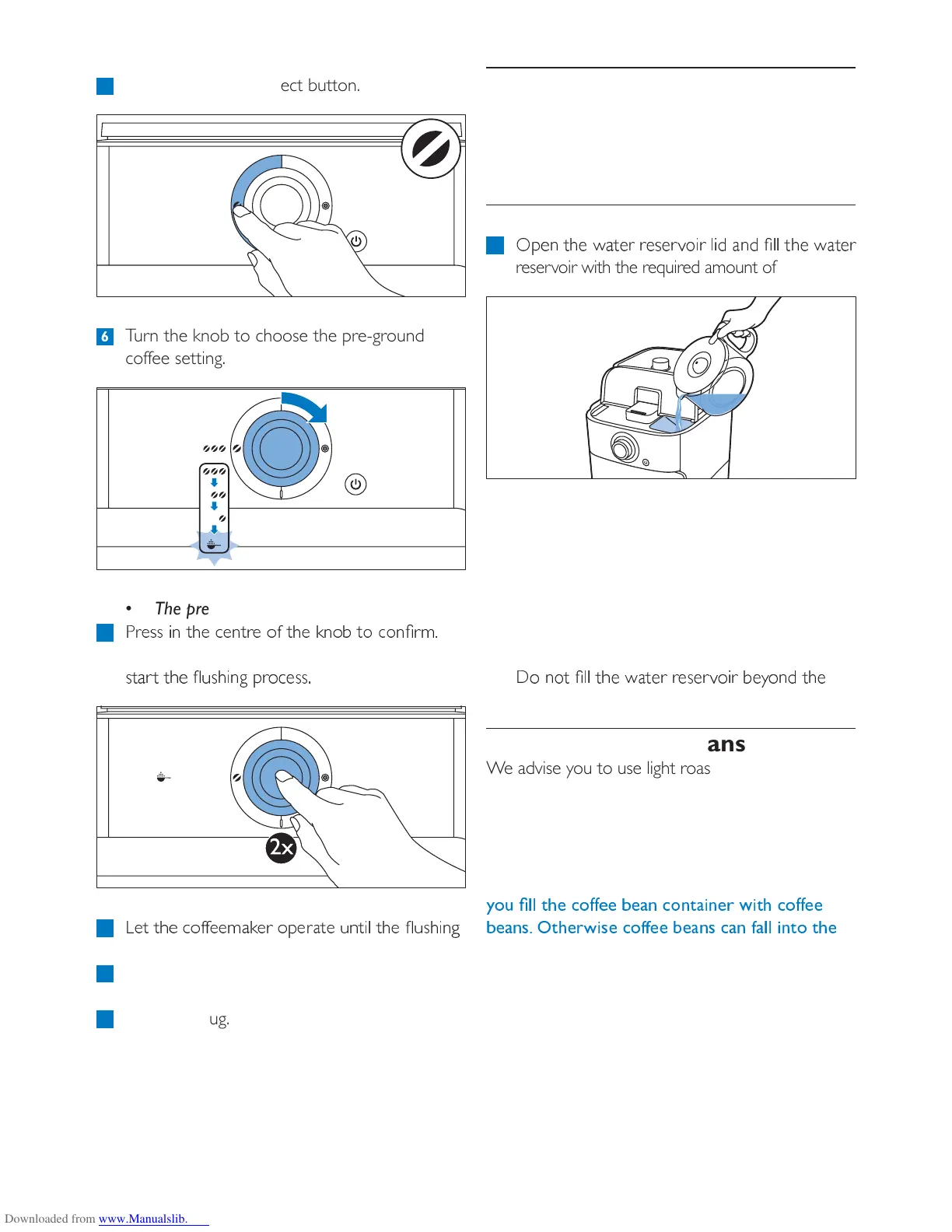 ect button.

6 Turn the knob to choose the pre-ground coffee setting.

• The pre

Press in the centre of the knob to confirm.

start the flushing process.

2x

Let the coffeemaker operate until the flushing

ug.

Open the water reservoir lid and fill the water reservoir with the required amount of

Do not fill the water reservoir beyond the

ans

We advise you to use light roas

you fill the coffee bean container with coffee beans. Otherwise coffee beans can fall into the

Downloaded from www.Manualslib.