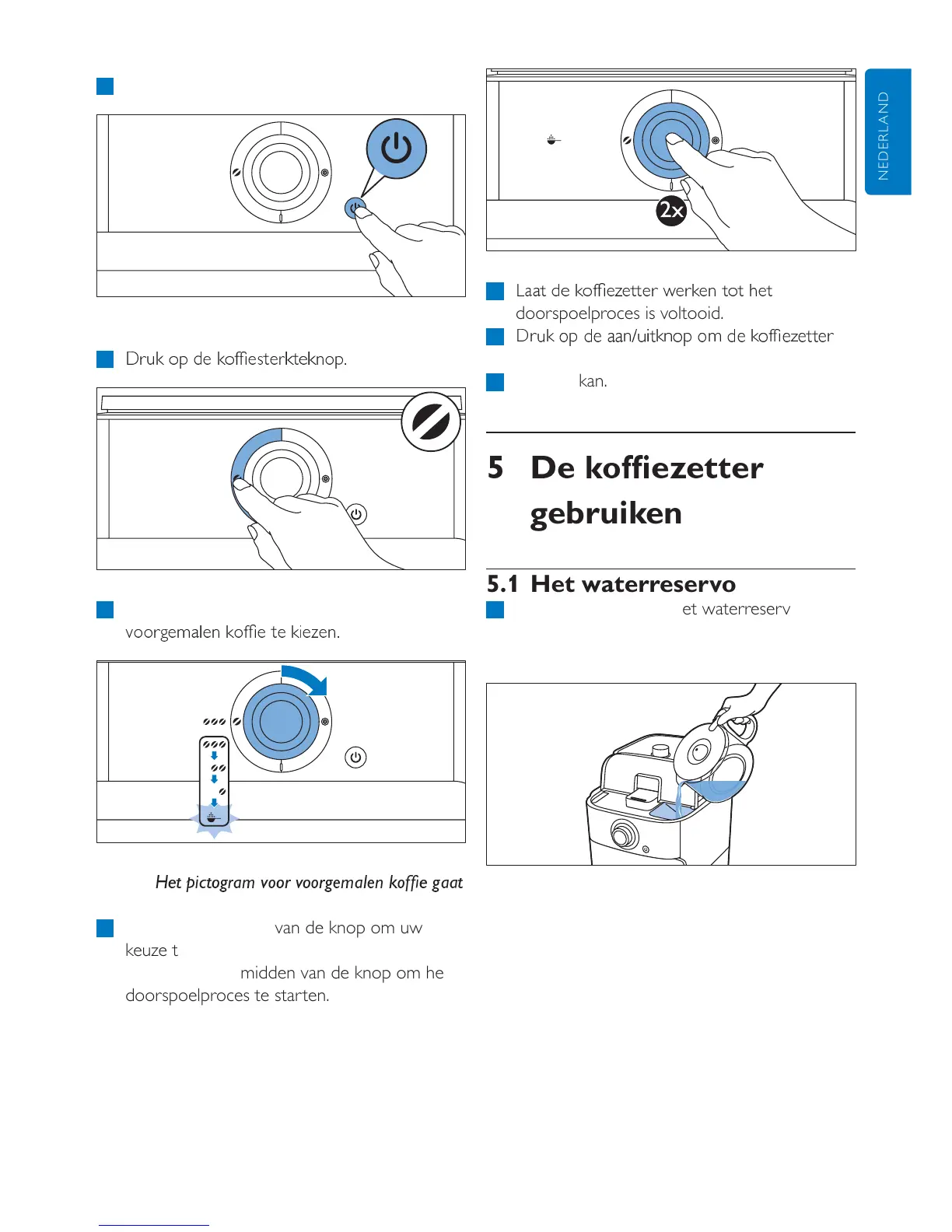 Druk op de koffiesterkteknop.

voorgemalen koffie te kiezen.

Het pictogram voor voorgemalen koffie gaat

van de knop om uw keuze t

midden van de knop om he doorspoelproces te starten.

2x

Laat de koffiezetter werken tot het doorspoelproces is voltooid.

Druk op de aan/uitknop om de koffiezetter

kan.

5 De koffiezetter gebruiken

5.1 Het waterreservo

et waterreserv

NEDERLAND