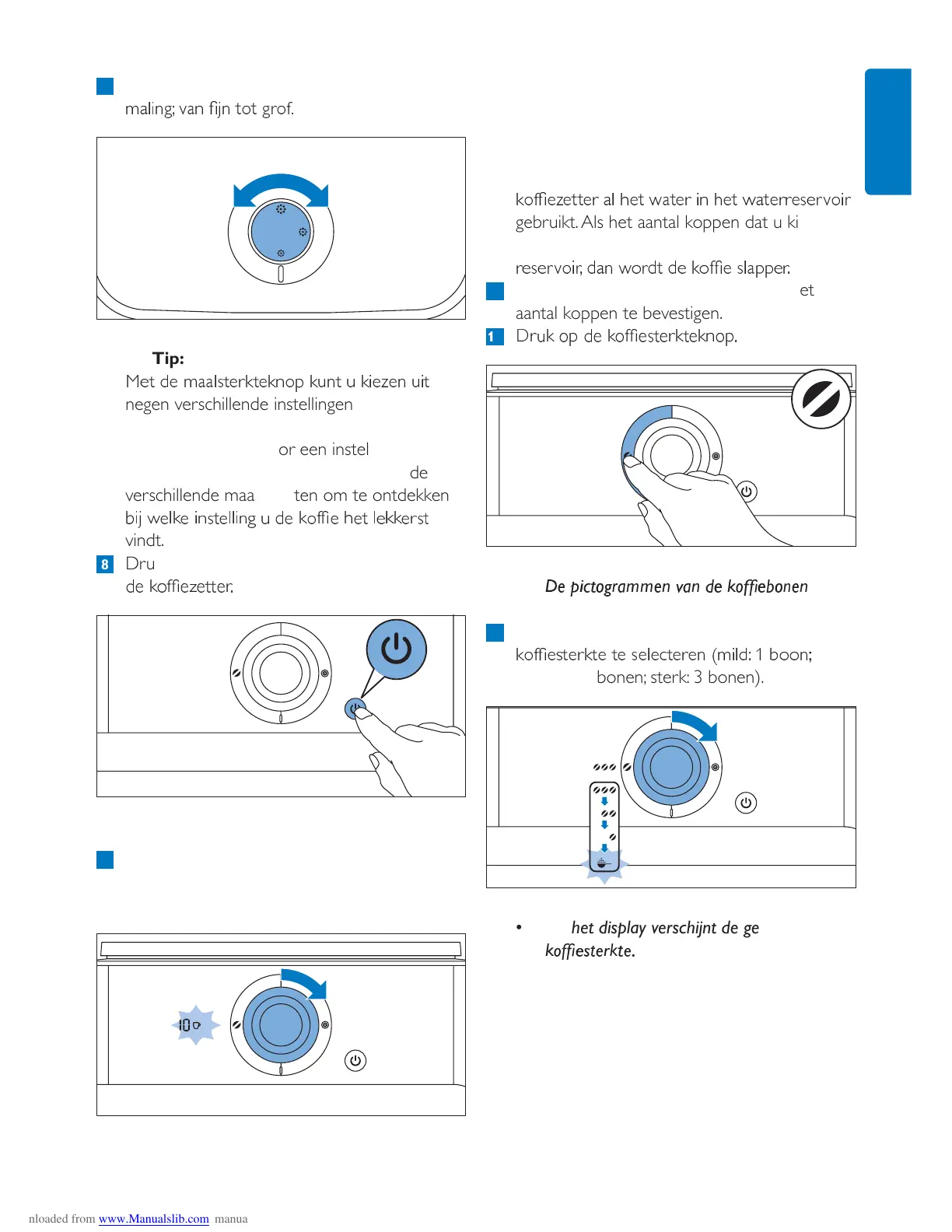 maling; van fijn tot grof.

Tip:

Met de maalsterkteknop kunt u kiezen uit negen verschillende instellingen

or een instel

de

verschillende maa ten om te ontdekken bij welke instelling u de koffie het lekkerst vindt.

8 Dru

de koffiezetter.

10

koffiezetter al het water in het waterreservoir gebruikt. Als het aantal koppen dat u ki

reservoir, dan wordt de koffie slapper.

et

aantal koppen te bevestigen.

1 Druk op de koffiesterkteknop.

De pictogrammen van de koffiebonen

koffiesterkte te selecteren (mild: 1 boon; bonen; sterk: 3 bonen).

• het display verschijnt de ge koffiesterkte.

nloaded from www.Manualslib.com manua