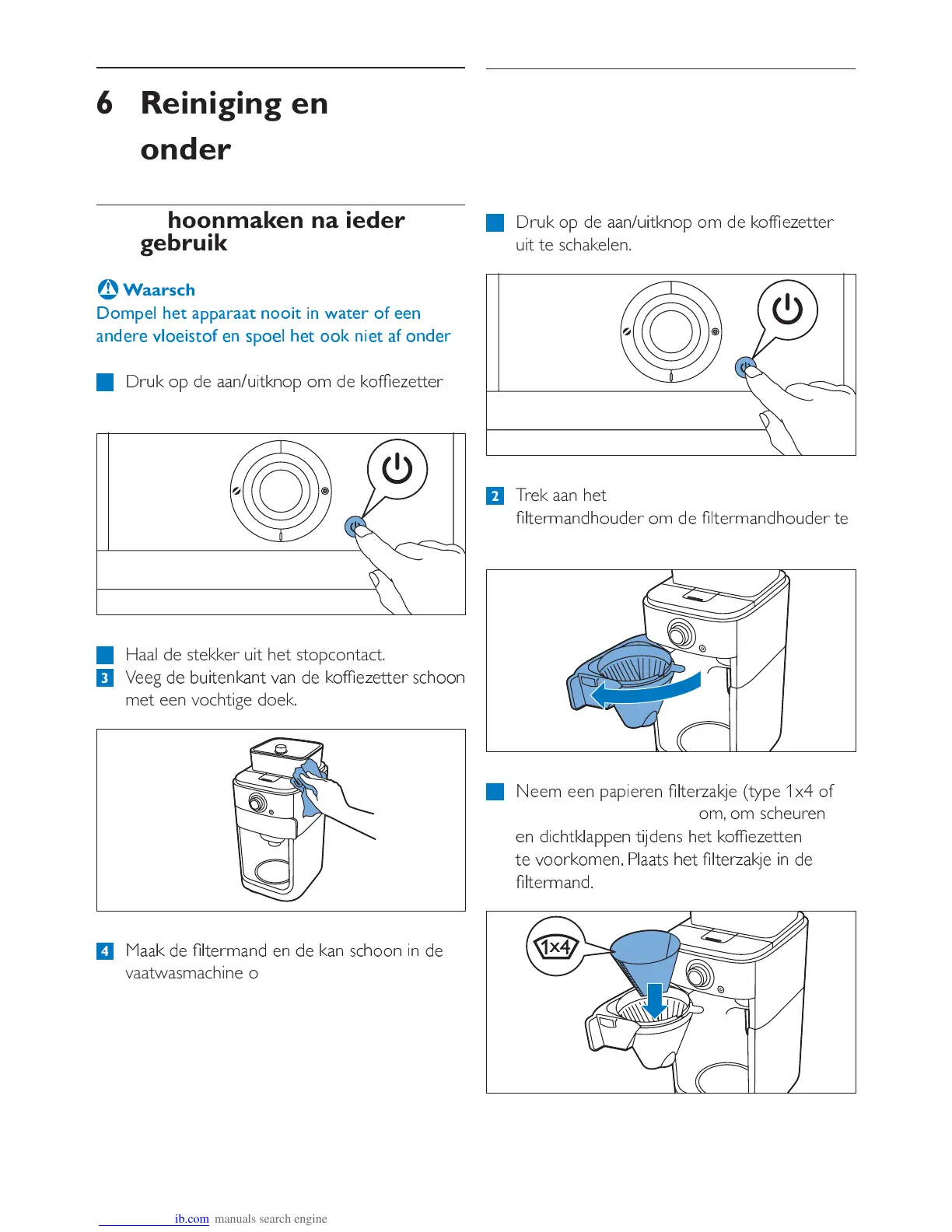 6 Reiniging en onder

hoonmaken na ieder gebruik

Waarsch
Dompel het apparaat nooit in water of een andere vloeistof en spoel het ook niet af onder

Druk op de aan/uitknop om de koffiezetter

Haal de stekker uit het stopcontact.
3 Veeg de buitenkant van de koffiezetter schoon met een vochtige doek.

4 Maak de filtermand en de kan schoon in de vaatwasmachine o

Druk op de aan/uitknop om de koffiezetter uit te schakelen.

2 Trek aan het filtermandhouder om de filtermandhouder te

Neem een papieren filterzakje (type 1x4 of om, om scheuren en dichtklappen tijdens het koffiezetten te voorkomen. Plaats het filterzakje in de filtermand.

1x4

ib.com manuals search engine