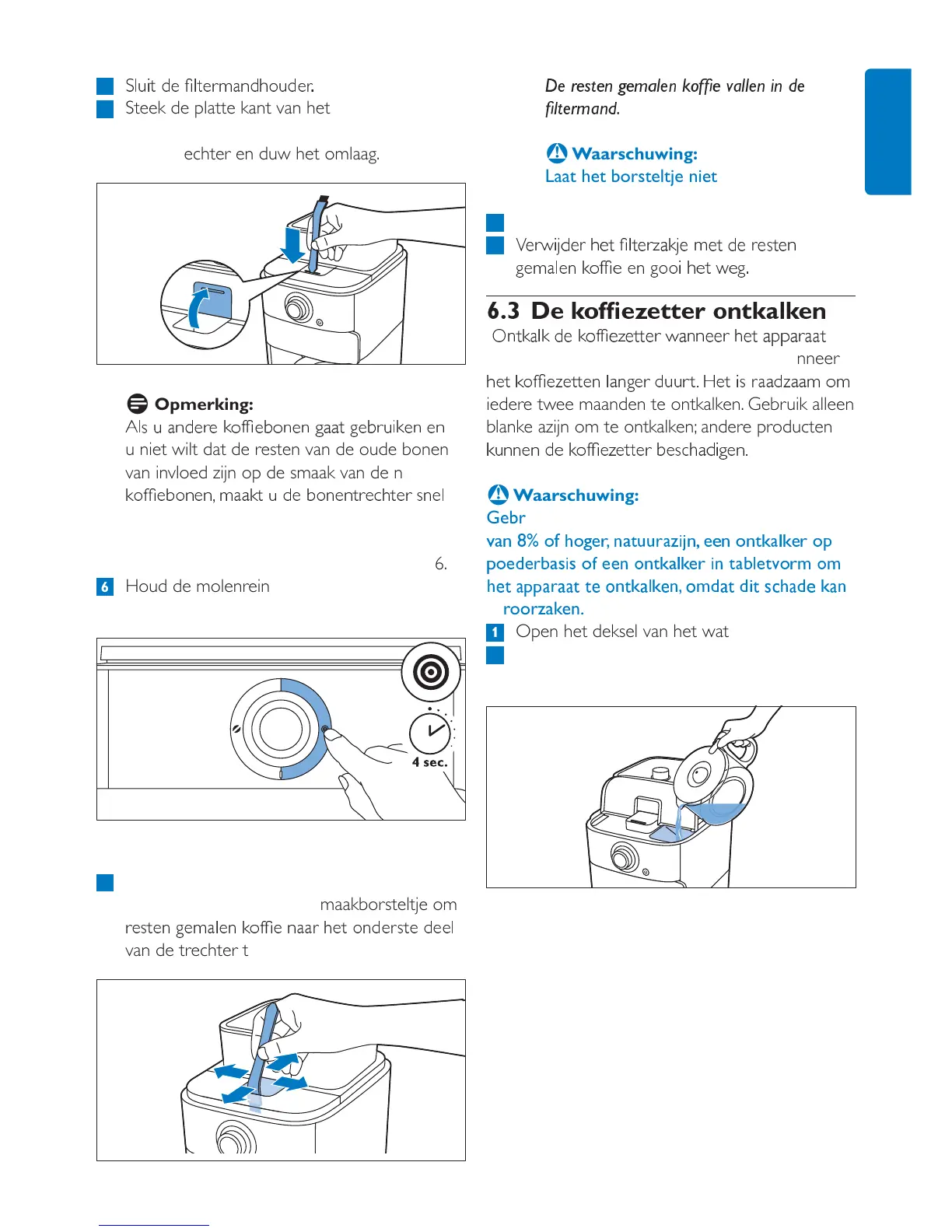 Sluit de filtermandhouder.
Steek de platte kant van het

echter en duw het omlaag.

Opmerking:
Als u andere koffiebonen gaat gebruiken en u niet wilt dat de resten van de oude bonen van invloed zijn op de smaak van de n koffiebonen, maakt u de bonentrechter snel

6.

6 Houd de molenrein

4 sec.

maakborsteltje om resten gemalen koffie naar het onderste deel van de trechter t

De resten gemalen koffie vallen in de filtermand.

Waarschuwing:
Laat het borsteltje niet

Verwijder het filterzakje met de resten gemalen koffie en gooi het weg.

6.3 De koffiezetter ontkalken
Ontkalk de koffiezetter wanneer het apparaat nneer het koffiezetten langer duurt. Het is raadzaam om iedere twee maanden te ontkalken. Gebruik alleen blanke azijn om te ontkalken; andere producten kunnen de koffiezetter beschadigen.

Waarschuwing:
Gebr
van 8% of hoger, natuurazijn, een ontkalker op poederbasis of een ontkalker in tabletvorm om het apparaat te ontkalken, omdat dit schade kan roorzaken.
1 Open het deksel van het wat