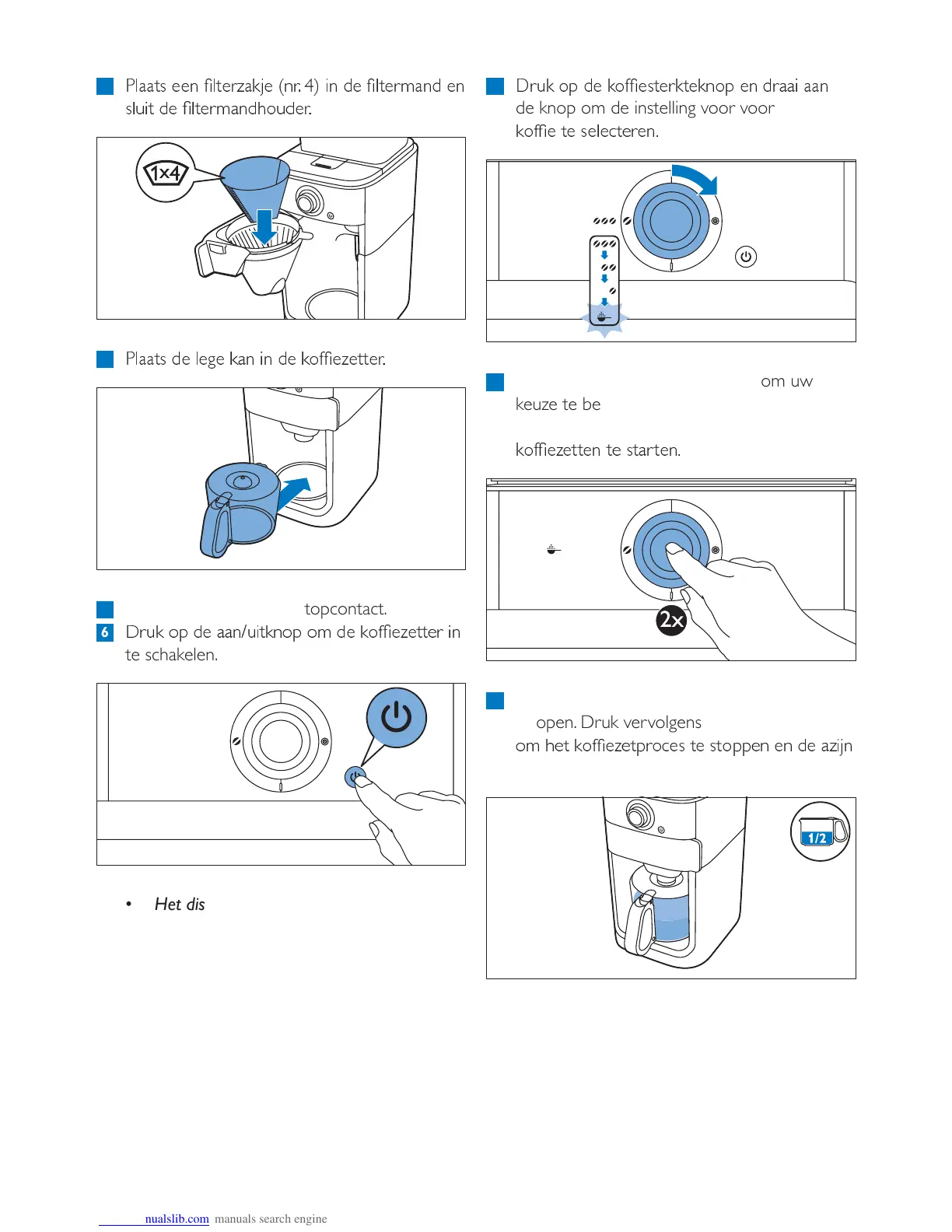 Plaats een filterzakje (nr. 4) in de filtermand en sluit de filtermandhouder.

1x4

Plaats de lege kan in de koffiezetter.

topcontact.

6 Druk op de aan/uitknop om de koffiezetter in te schakelen.

• Het dis

Druk op de koffiesterkteknop en draai aan de knop om de instelling voor voor koffie te selecteren.

om uw keuze te be

koffiezetten te starten.

2x

open. Druk vervolgens om het koffiezetproces te stoppen en de azijn

1/2

nualslib.com manuals search engine