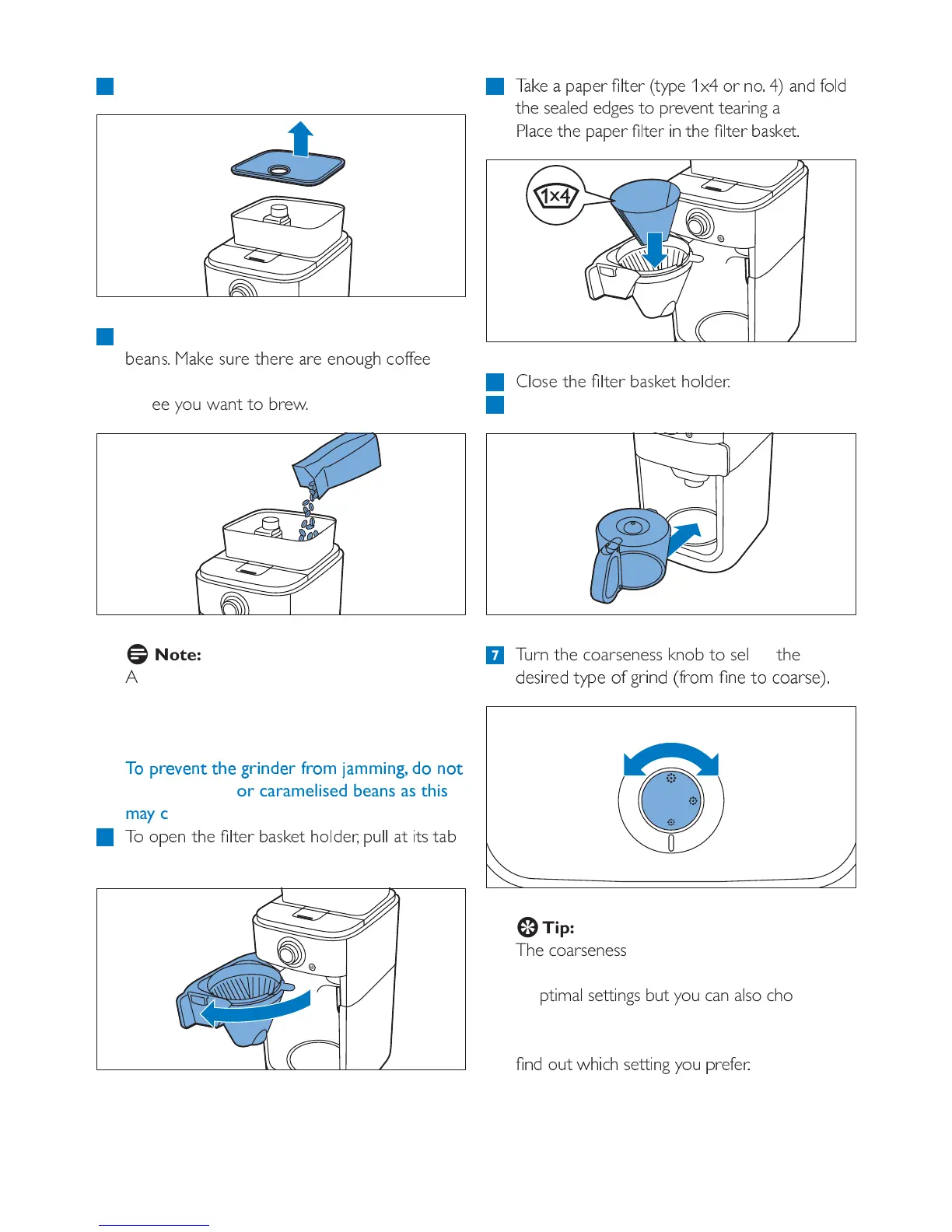 beans. Make sure there are enough coffee

ee you want to brew.

Note:
A

To prevent the grinder from jamming, do not or caramelised beans as this may c

To open the filter basket holder, pull at its tab

Take a paper filter (type 1x4 or no. 4) and fold the sealed edges to prevent tearing a Place the paper filter in the filter basket.

1x4

Close the filter basket holder.

7 Turn the coarseness knob to sel the desired type of grind (from fine to coarse).

Tip:
The coarseness

ptimal settings but you can also cho

find out which setting you prefer.