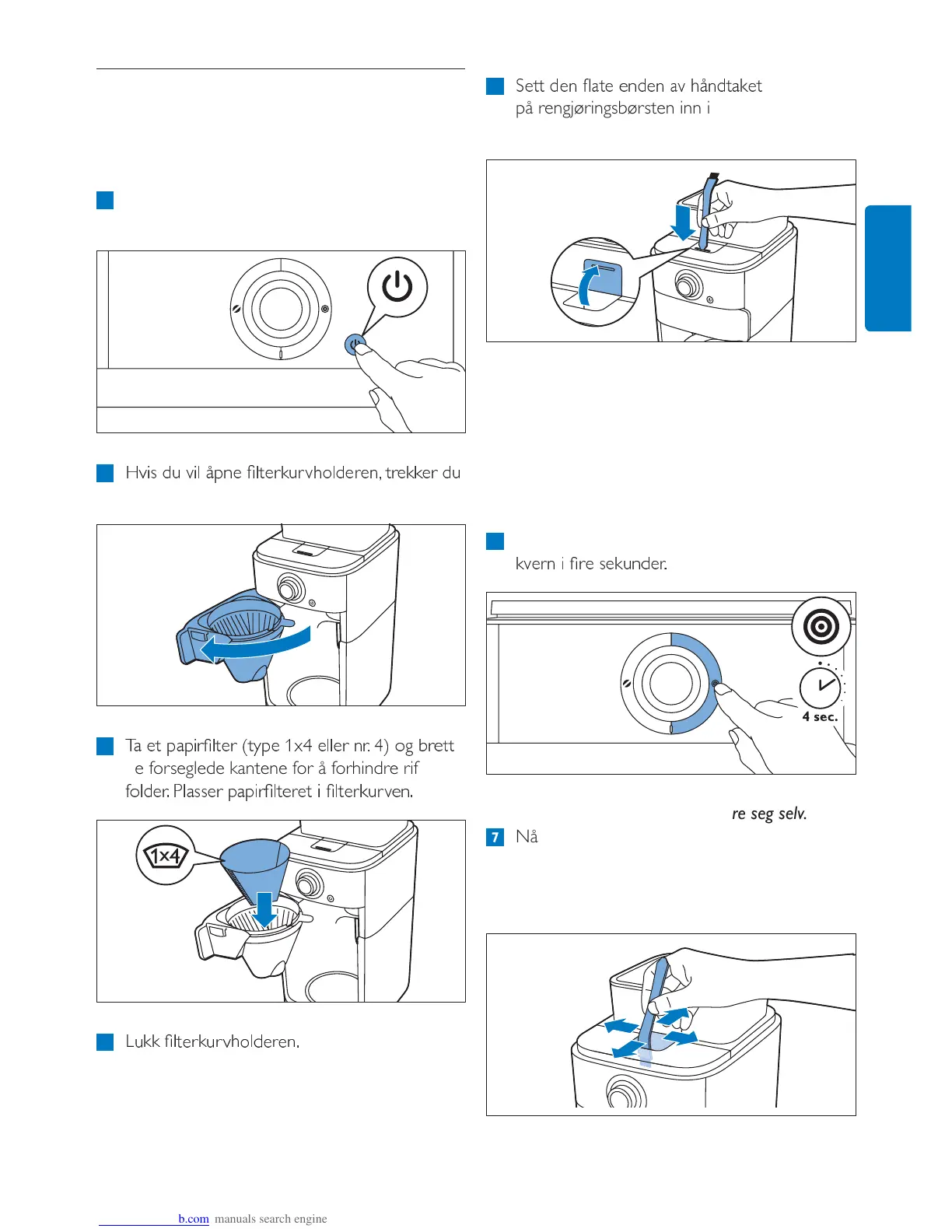 Hvis du vil åpne filterkurvholderen, trekker du

Ta et papirfilter (type 1x4 eller nr. 4) og brett e forseglede kantene for å forhindre rif folder. Plasser papirfilteret i filterkurven.

1x4

Lukk filterkurvholderen.

Sett den flate enden av håndtaket på rengjøringsbørsten inn i

kvern i fire sekunder.

4 sec.

re seg selv.

7 Nå

b.com manuals search engine