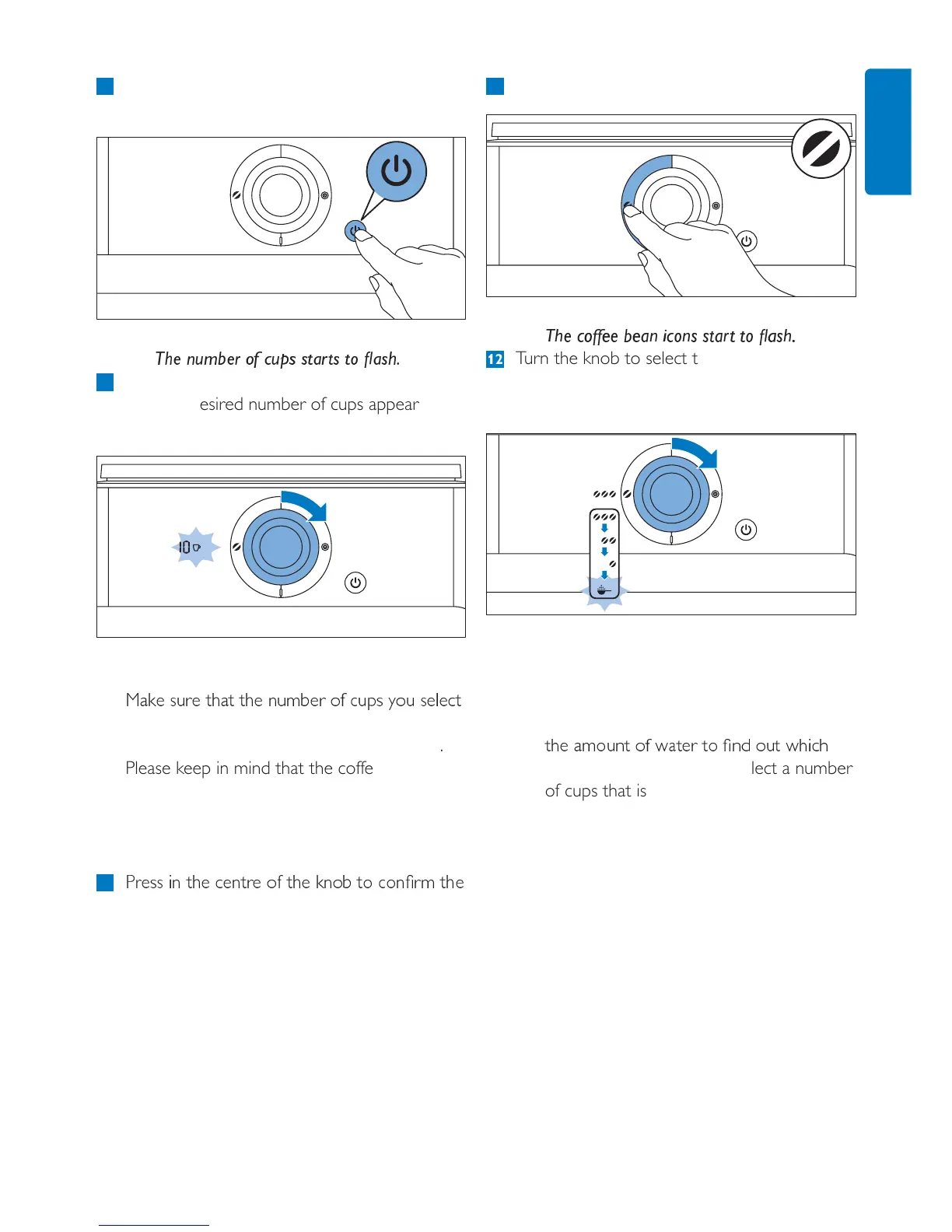 The number of cups starts to flash.

esired number of cups appear

10

Make sure that the number of cups you select

.

Please keep in mind that the coffe

Press in the centre of the knob to confirm the

The coffee bean icons start to flash.

12 Turn the knob to select t

the amount of water to find out which

lect a number

of cups that is