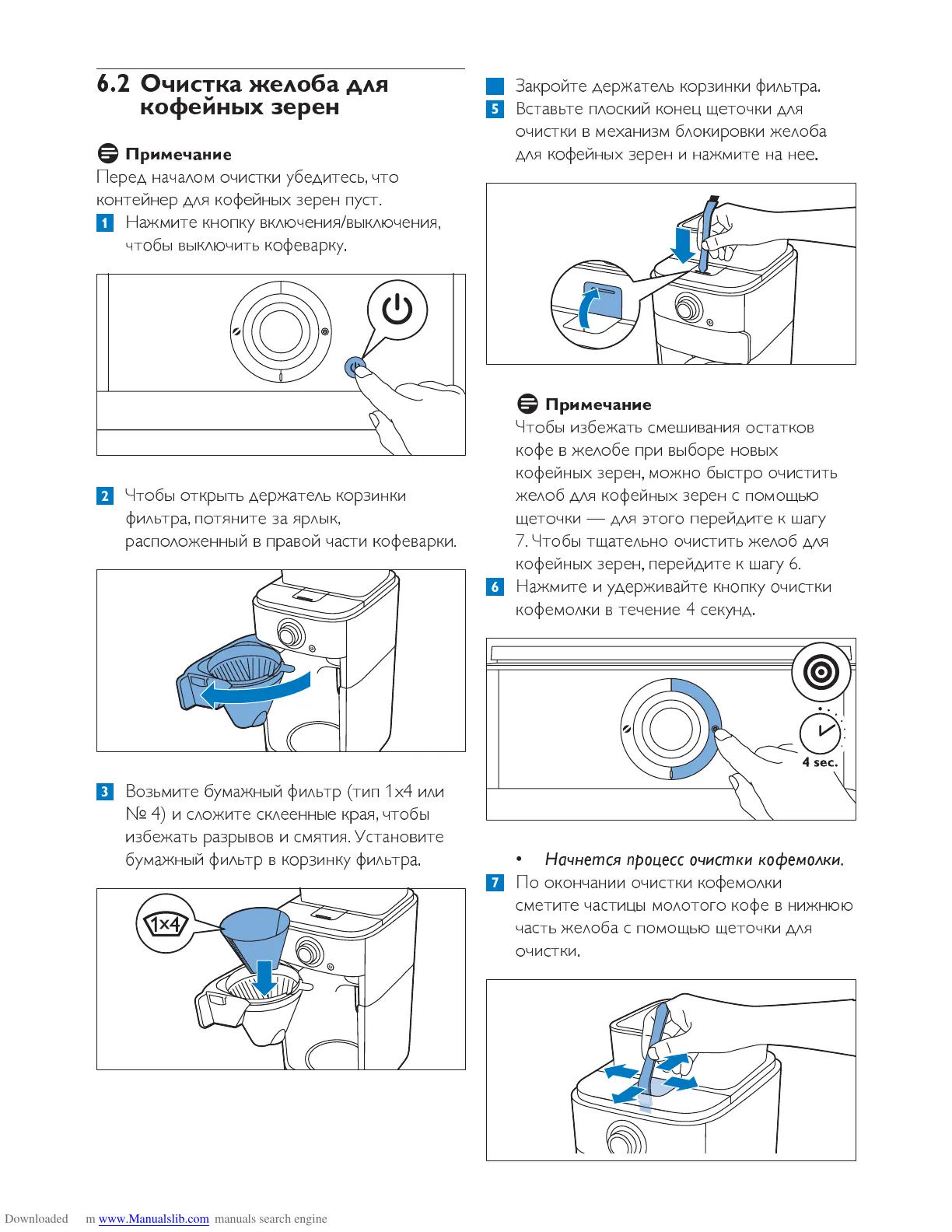 6.2 Очистка желоба для кофейных зерен

Примечание
Перед началом очистки убедитесь, что контейнер для кофейных зерен пуст.

1 Нажмите кнопку включения/выключения, чтобы выключить кофеварку.

2 Чтобы открыть держатель корзинки фильтра, потяните за ярлык, расположенный в правой части кофеварки.

3 Возьмите бумажный фильтр (тип 1x4 или № 4) и сложите склеенные края, чтобы избежать разрывов и смятия. Установите бумажный фильтр в корзинку фильтра.

1x4

Закройте держатель корзинки фильтра.

5 Вставьте плоский конец щеточки для очистки в механизм блокировки желоба для кофейных зерен и нажмите на нее.

Примечание
Чтобы избежать смешивания остатков кофе в желобе при выборе новых кофейных зерен, можно быстро очистить желоб для кофейных зерен с помощью щеточки — для этого перейдите к шагу 7. Чтобы тщательно очистить желоб для кофейных зерен, перейдите к шагу 6.

6 Нажмите и удерживайте кнопку очистки кофемолки в течение 4 секунд.

4 sec.

• Начнется процесс очистки кофемолки.

7 По окончании очистки кофемолки сметите частицы молотого кофе в нижнюю часть желоба с помощью щеточки для очистки.

Downloaded m www.Manualslib.com manuals search engine