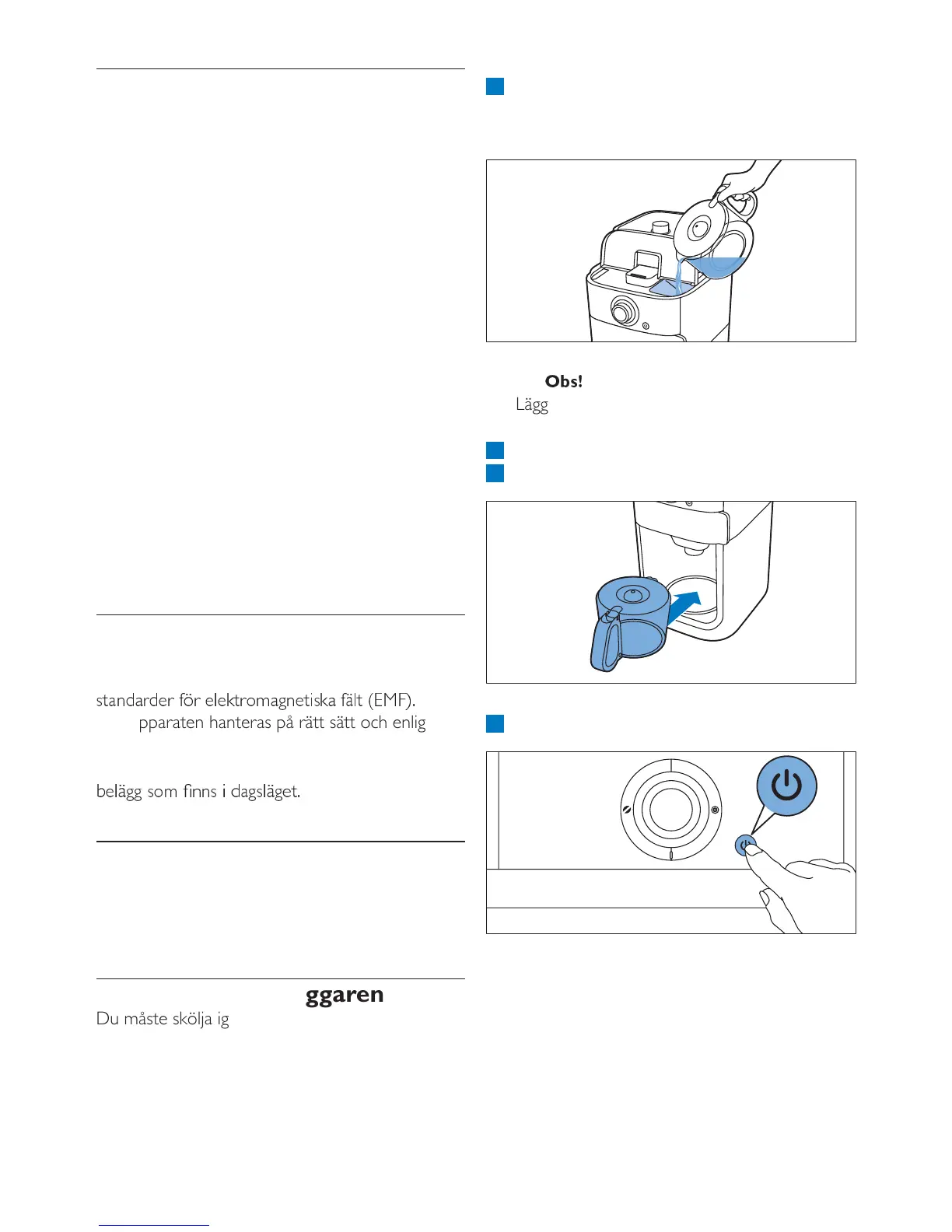 standarder för elektromagnetiska fält (EMF).

pparaten hanteras på rätt sätt och enlig

belägg som finns i dagsläget.

ggaren

Du måste skölja ig

Obs!

Lägg