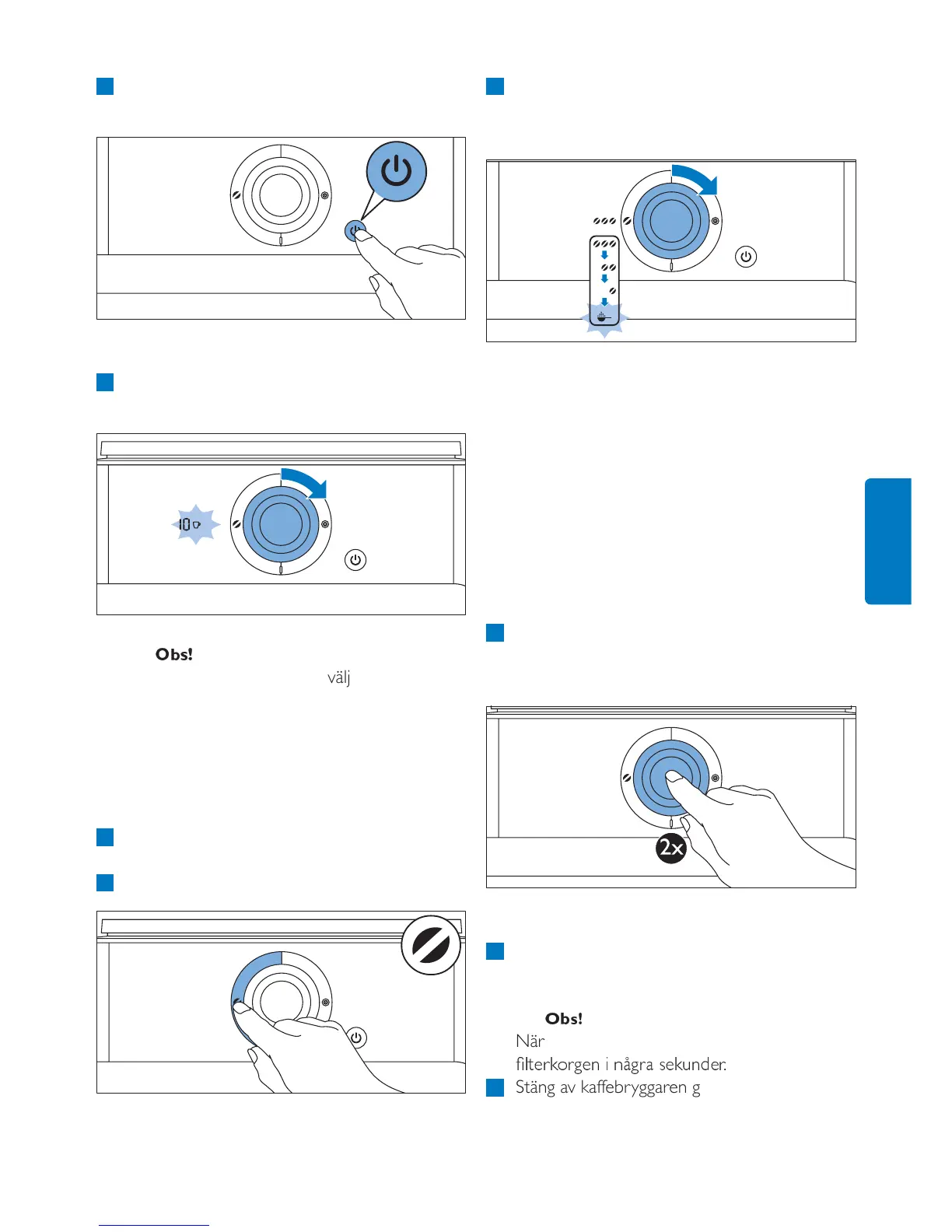 10

Obs!

välj

2x

Obs!

När

filterkorgen i några sekunder.

Stäng av kaffebryggaren g