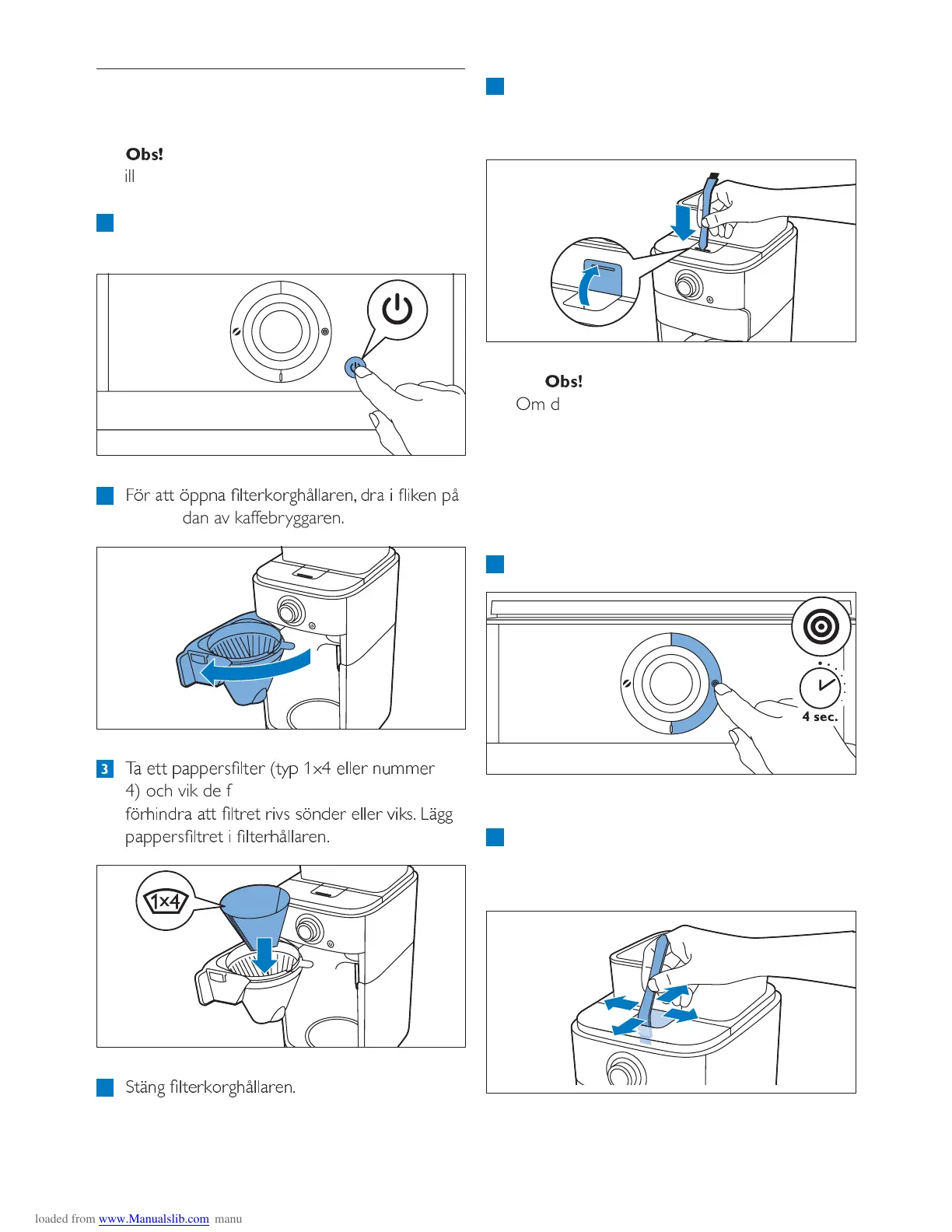 Obs!
ill

För att öppna filterkorghållaren, dra i fliken på dan av kaffebryggaren.

3 Ta ett pappersfilter (typ 1x4 eller nummer 4) och vik de f
förhindra att filtret rivs sönder eller viks. Lägg pappersfiltret i filterhållaren.

1x4

Stäng filterkorghållaren.

Obs!
Om d

4 sec.

loaded from www.Manualslib.com manu