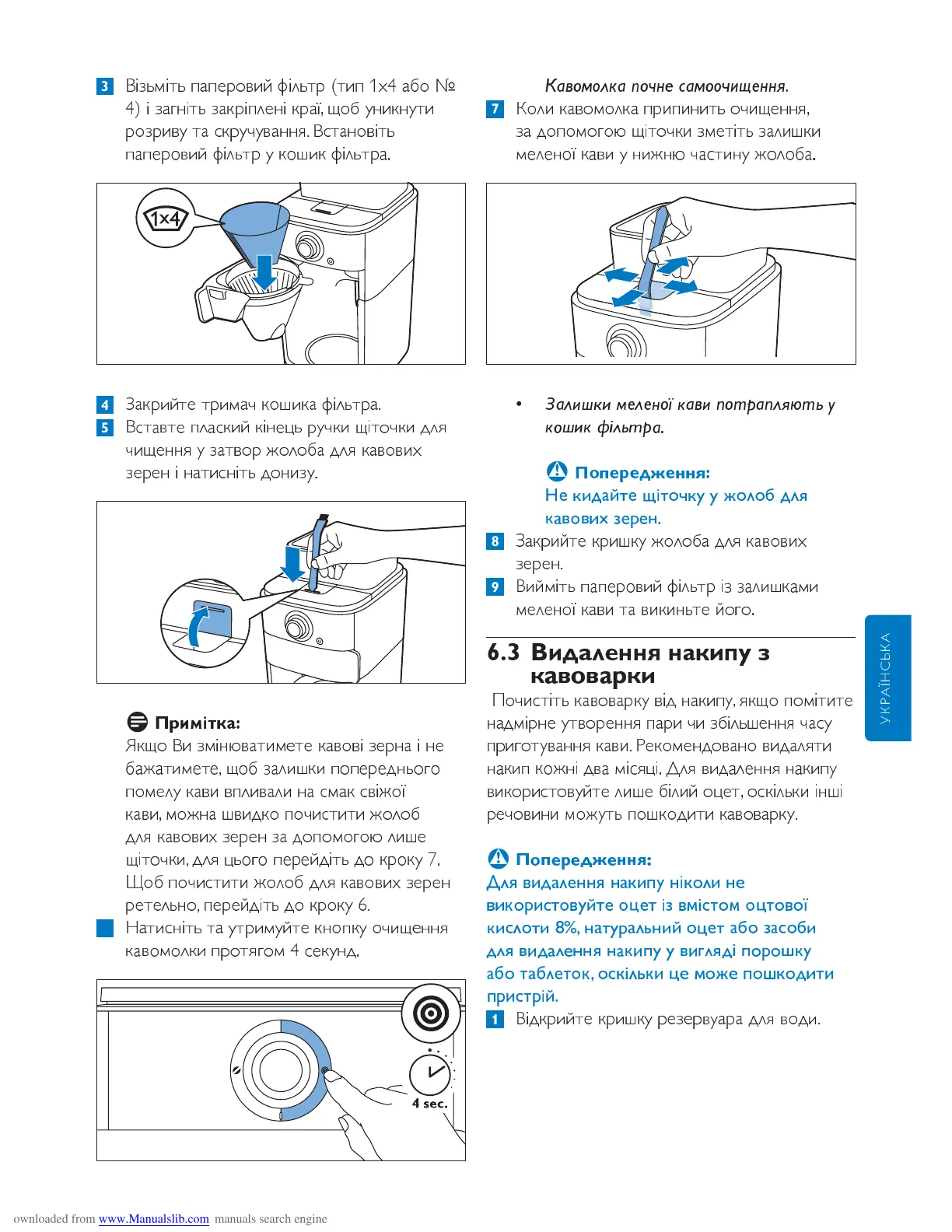 3 Візьміть паперовий фільтр (тип 1x4 або № 4) і загніть закріплені краї, щоб уникнути розриву та скручування. Встановіть паперовий фільтр у кошик фільтра.

1x4

4 Закрийте тримач кошика фільтра.

5 Вставте плаский кінець ручки щіточки для чищення у затвор жолоба для кавових зерен і натисніть донизу.

Примітка:
Якщо Ви змінюватимете кавові зерна і не бажатимете, щоб залишки попереднього помелу кави впливали на смак свіжої кави, можна швидко почистити жолоб для кавових зерен за допомогою лише щіточки, для цього перейдіть до кроку 7. Щоб почистити жолоб для кавових зерен ретельно, перейдіть до кроку 6.

Натисніть та утримуйте кнопку очищення кавомолки протягом 4 секунд.

4 sec.

Кавомолка почне самоочищення.

7 Коли кавомолка припинить очищення, за допомогою щіточки зметіть залишки меленої кави у нижню частину жолоба.

• Залишки меленої кави потрапляють у кошик фільтра.

Попередження:
Не кидайте щіточку у жолоб для кавових зерен.

8 Закрийте кришку жолоба для кавових зерен.

9 Вийміть паперовий фільтр із залишками меленої кави та викиньте його.

6.3 Видалення накипу з кавоварки

Почистіть кавоварку від накипу, якщо помітите надмірне утворення пари чи збільшення часу приготування кави. Рекомендовано видаляти накип кожні два місяці. Для видалення накипу використовуйте лише білий оцет, оскільки інші речовини можуть пошкодити кавоварку.

Попередження:
Для видалення накипу ніколи не використовуйте оцет із вмістом оцтової кислоти 8%, натуральний оцет або засоби для видалення накипу у вигляді порошку або таблеток, оскільки це може пошкодити пристрій.

1 Відкрийте кришку резервуара для води.

УКРАЇНСЬКА

ownloaded from www.Manualslib.com manuals search engine