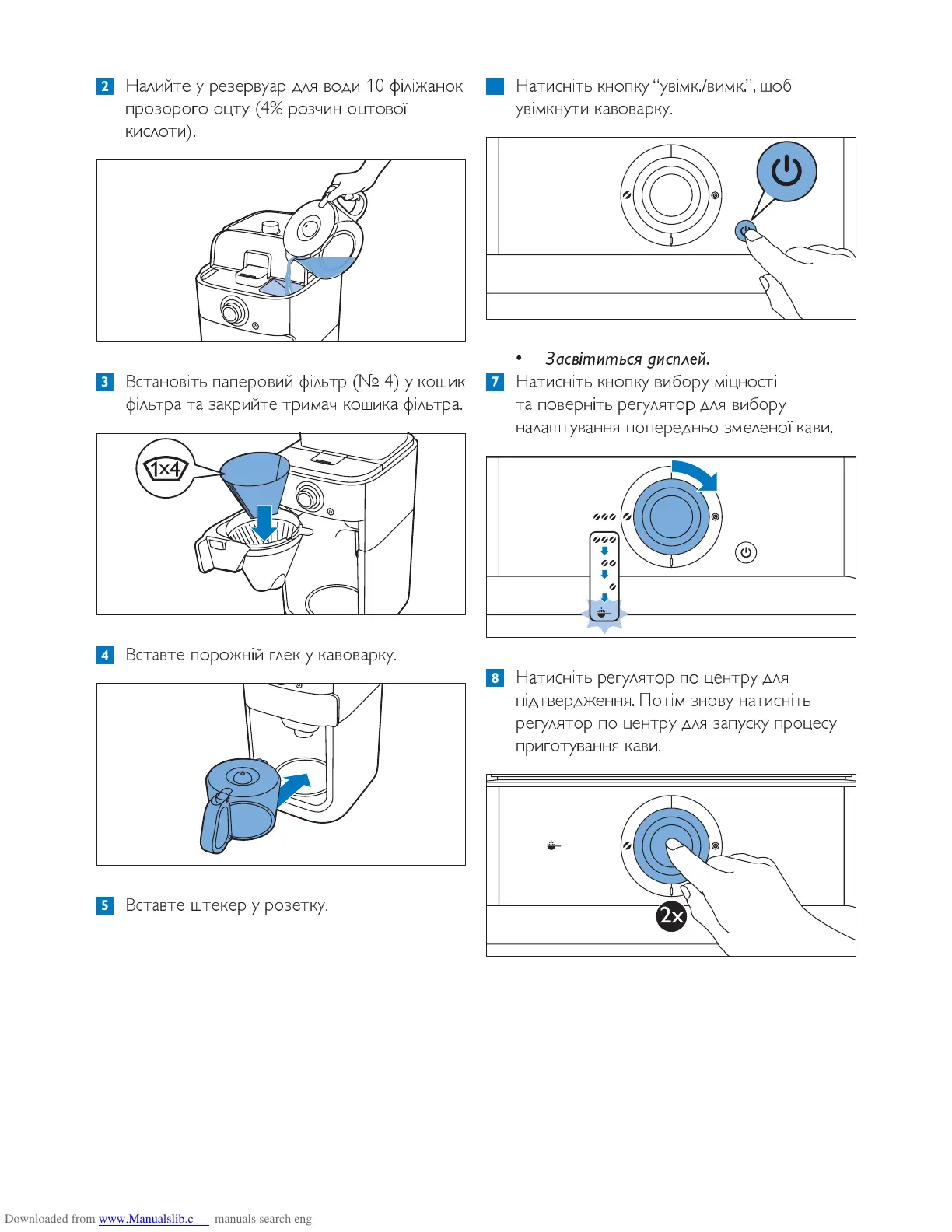 2 Налийте у резервуар для води 10 філіжанок прозорого оцту (4% розчин оцтової кислоти).

3 Встановіть паперовий фільтр (№ 4) у кошик фільтра та закрийте тримач кошика фільтра.

1x4

4 Вставте порожній глек у кавоварку.

5 Вставте штекер у розетку.

Натисніть кнопку "увімк./вимк.", щоб увімкнути кавоварку.

• Засвітиться дисплей.

7 Натисніть кнопку вибору міцності та поверніть регулятор для вибору налаштування попередньо змеленої кави.

8 Натисніть регулятор по центру для підтвердження. Потім знову натисніть регулятор по центру для запуску процесу приготування кави.

2x

Downloaded from www.Manualslib.c manuals search eng