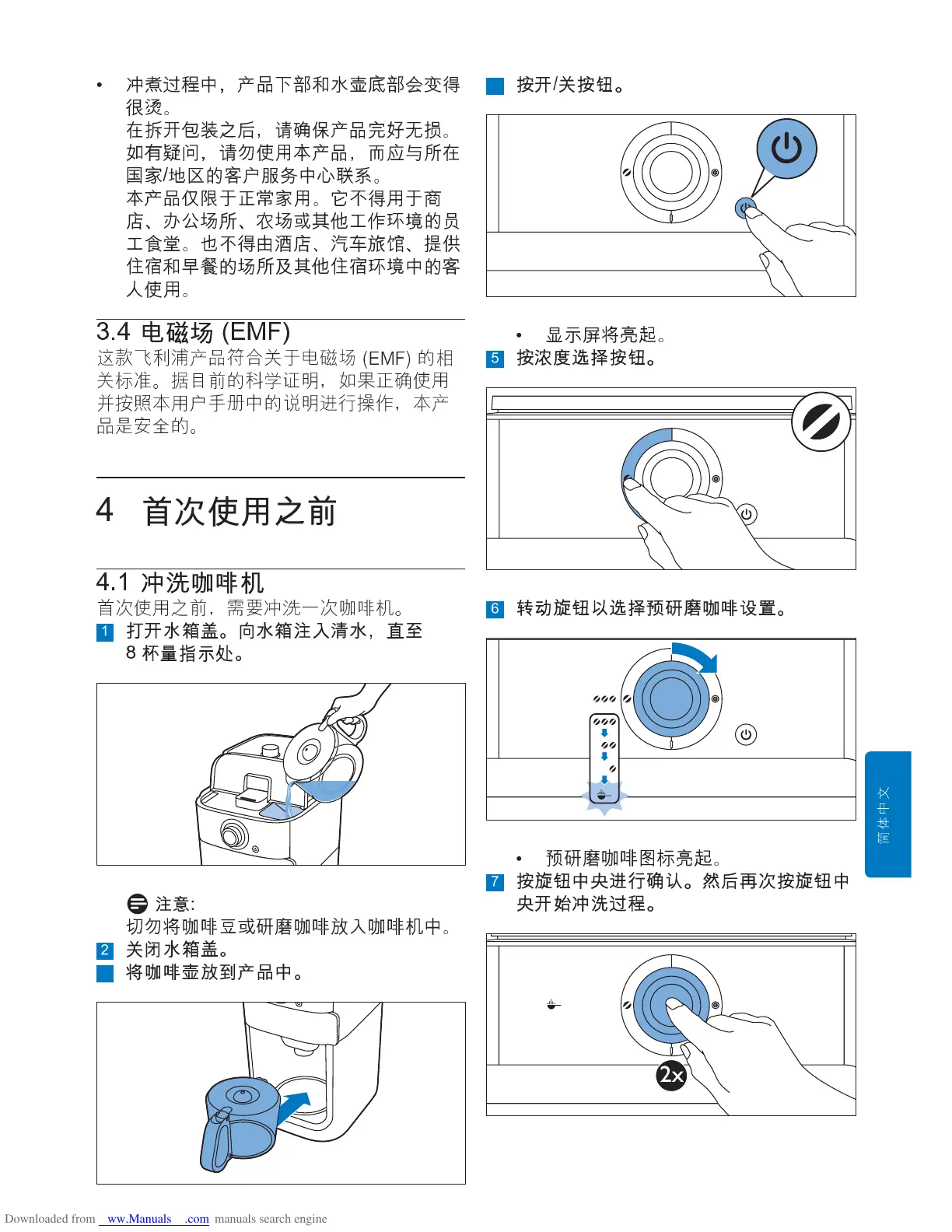 • 冲煮过程中，产品下部和水壶底部会变得很烫。
在拆开包装之后，请确保产品完好无损。如有疑问，请勿使用本产品，而应与所在国家/地区的客户服务中心联系。
本产品仅限于正常家用。它不得用于商店、办公场所、农场或其他工作环境的员工食堂。也不得由酒店、汽车旅馆、提供住宿和早餐的场所及其他住宿环境中的客人使用。

3.4 电磁场 (EMF)
这款飞利浦产品符合关于电磁场 (EMF) 的相关标准。据目前的科学证明，如果正确使用并按照本用户手册中的说明进行操作，本产品是安全的。

4 首次使用之前

4.1 冲洗咖啡机
首次使用之前，需要冲洗一次咖啡机。
1 打开水箱盖。向水箱注入清水，直至 8 杯量指示处。

注意:
切勿将咖啡豆或研磨咖啡放入咖啡机中。
2 关闭水箱盖。
将咖啡壶放到产品中。

按开/关按钮。

• 显示屏将亮起。
5 按浓度选择按钮。

6 转动旋钮以选择预研磨咖啡设置。

• 预研磨咖啡图标亮起。
7 按旋钮中央进行确认。然后再次按旋钮中央开始冲洗过程。

2x

简体中文

Downloaded from ww.Manuals .com manuals search engine