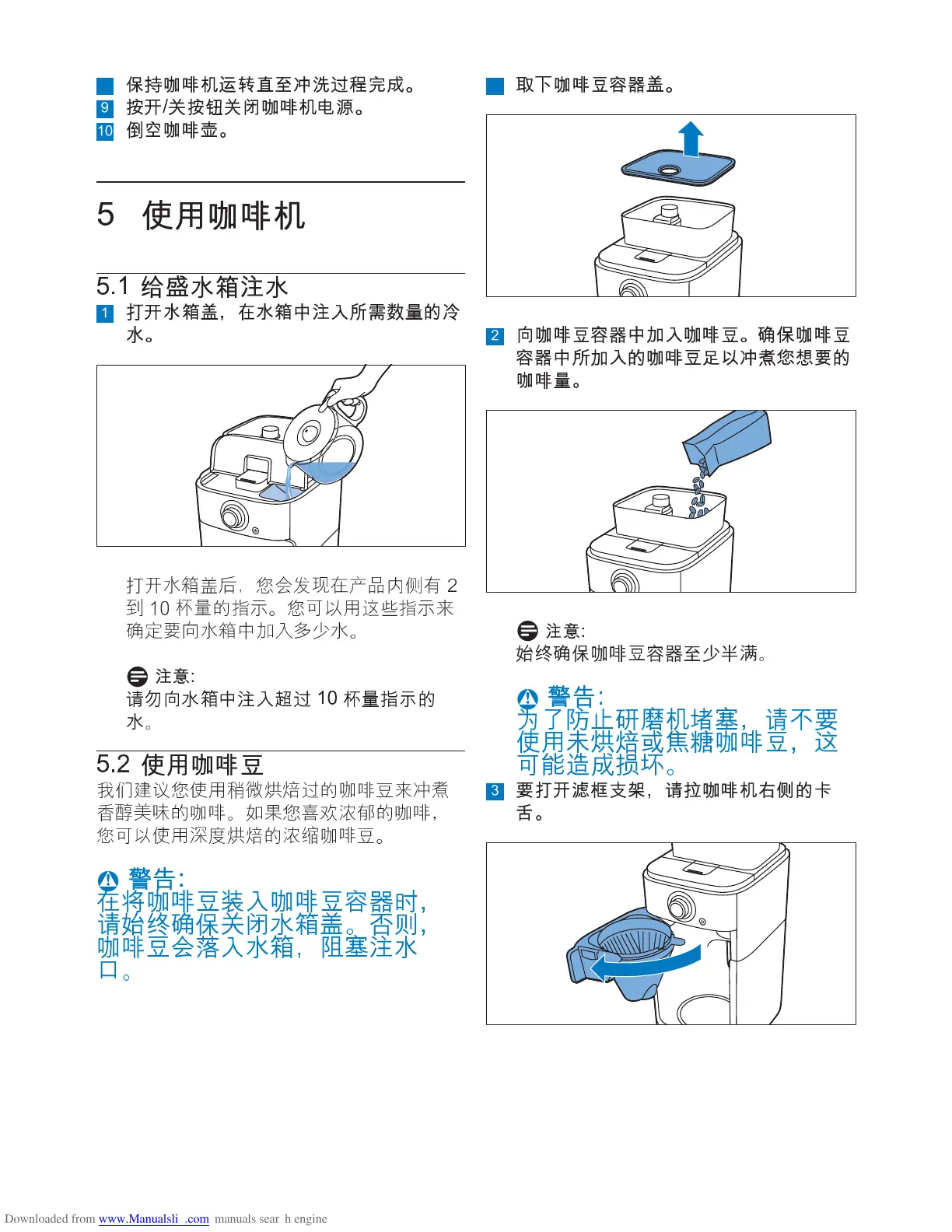 保持咖啡机运转直至冲洗过程完成。

9 按开/关按钮关闭咖啡机电源。

10 倒空咖啡壶。

5 使用咖啡机

5.1 给盛水箱注水

1 打开水箱盖，在水箱中注入所需数量的冷水。

打开水箱盖后，您会发现在产品内侧有 2 到 10 杯量的指示。您可以用这些指示来确定要向水箱中加入多少水。

注意:
请勿向水箱中注入超过 10 杯量指示的水。

5.2 使用咖啡豆

我们建议您使用稍微烘焙过的咖啡豆来冲煮香醇美味的咖啡。如果您喜欢浓郁的咖啡，您可以使用深度烘焙的浓缩咖啡豆。

警告:
在将咖啡豆装入咖啡豆容器时，请始终确保关闭水箱盖。否则，咖啡豆会落入水箱，阻塞注水口。

取下咖啡豆容器盖。

2 向咖啡豆容器中加入咖啡豆。确保咖啡豆容器中所加入的咖啡豆足以冲煮您想要的咖啡量。

注意:
始终确保咖啡豆容器至少半满。

警告:
为了防止研磨机堵塞，请不要使用未烘焙或焦糖咖啡豆，这可能造成损坏。

3 要打开滤框支架，请拉咖啡机右侧的卡舌。

Downloaded from www.Manualsli .com manuals sear h engine