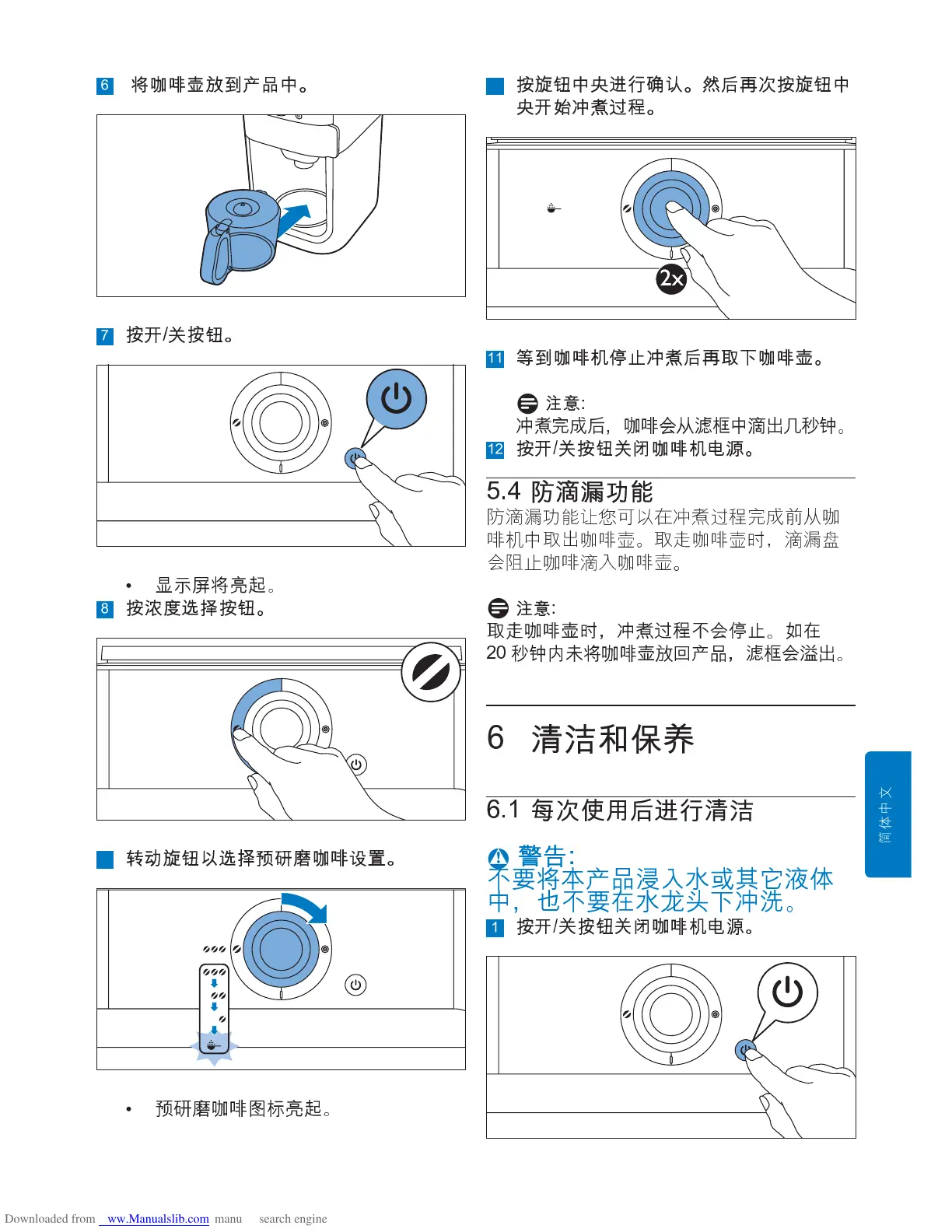 6 将咖啡壶放到产品中。

7 按开/关按钮。

• 显示屏将亮起。

8 按浓度选择按钮。

转动旋钮以选择预研磨咖啡设置。

• 预研磨咖啡图标亮起。

按旋钮中央进行确认。然后再次按旋钮中央开始冲煮过程。

2x

11 等到咖啡机停止冲煮后再取下咖啡壶。

注意:
冲煮完成后，咖啡会从滤框中滴出几秒钟。

12 按开/关按钮关闭咖啡机电源。

5.4 防滴漏功能

防滴漏功能让您可以在冲煮过程完成前从咖啡机中取出咖啡壶。取走咖啡壶时，滴漏盘会阻止咖啡滴入咖啡壶。

注意:
取走咖啡壶时，冲煮过程不会停止。如在 20 秒钟内未将咖啡壶放回产品，滤框会溢出。

6 清洁和保养

6.1 每次使用后进行清洁

警告:
不要将本产品浸入水或其它液体中，也不要在水龙头下冲洗。

1 按开/关按钮关闭咖啡机电源。

简体中文

Downloaded from ww.Manualslib.com manu search engine