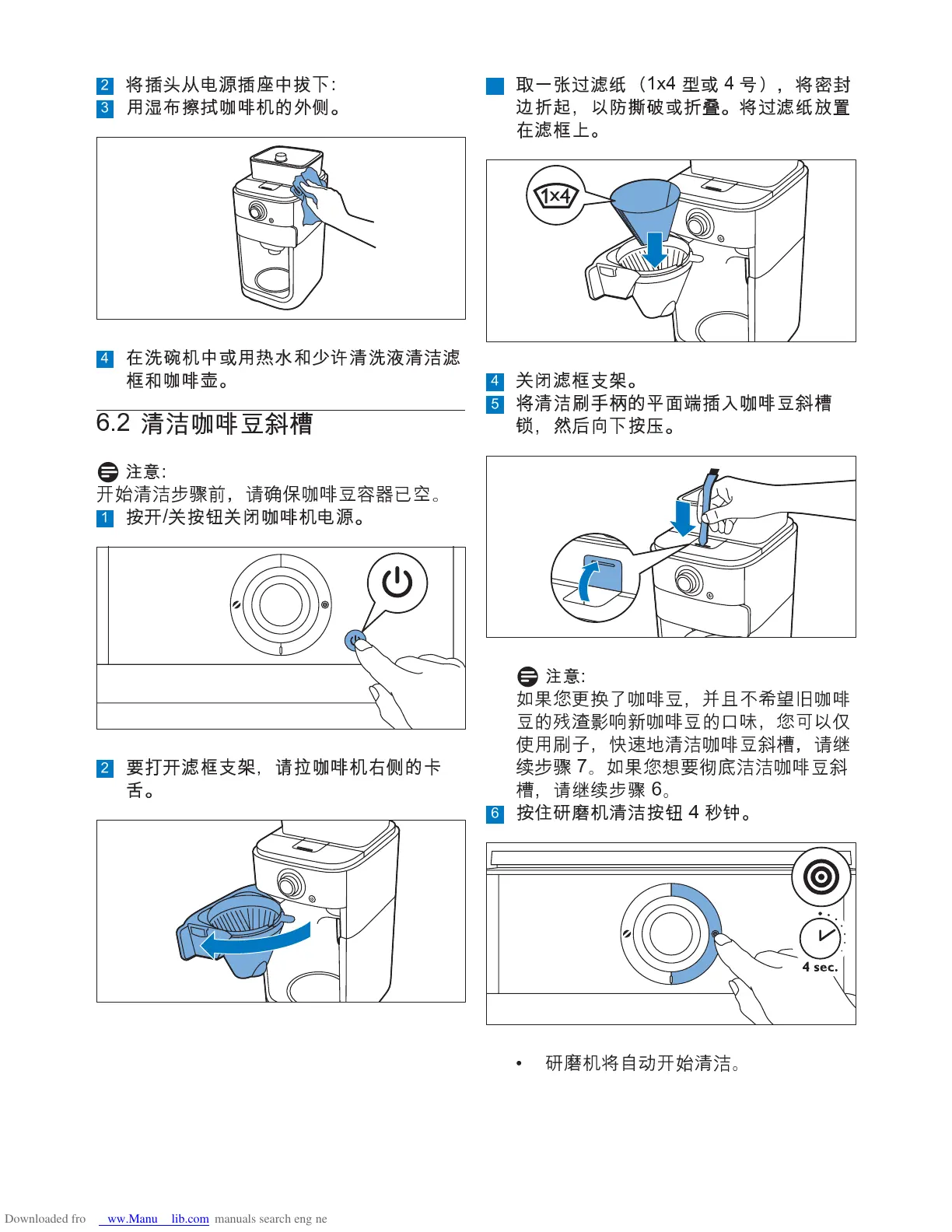 2 将插头从电源插座中拔下：
3 用湿布擦拭咖啡机的外侧。

4 在洗碗机中或用热水和少许清洗液清洁滤框和咖啡壶。

6.2 清洁咖啡豆斜槽

注意：
开始清洁步骤前，请确保咖啡豆容器已空。
1 按开/关按钮关闭咖啡机电源。

2 要打开滤框支架，请拉咖啡机右侧的卡舌。

取一张过滤纸（1x4 型或 4 号），将密封边折起，以防撕破或折叠。将过滤纸放置在滤框上。

1x4

4 关闭滤框支架。
5 将清洁刷手柄的平面端插入咖啡豆斜槽锁，然后向下按压。

注意：
如果您更换了咖啡豆，并且不希望旧咖啡豆的残渣影响新咖啡豆的口味，您可以仅使用刷子，快速地清洁咖啡豆斜槽，请继续步骤 7。如果您想要彻底洁洁咖啡豆斜槽，请继续步骤 6。
6 按住研磨机清洁按钮 4 秒钟。

4 sec.

• 研磨机将自动开始清洁。

Downloaded fro ww.Manu lib.com manuals search eng ne