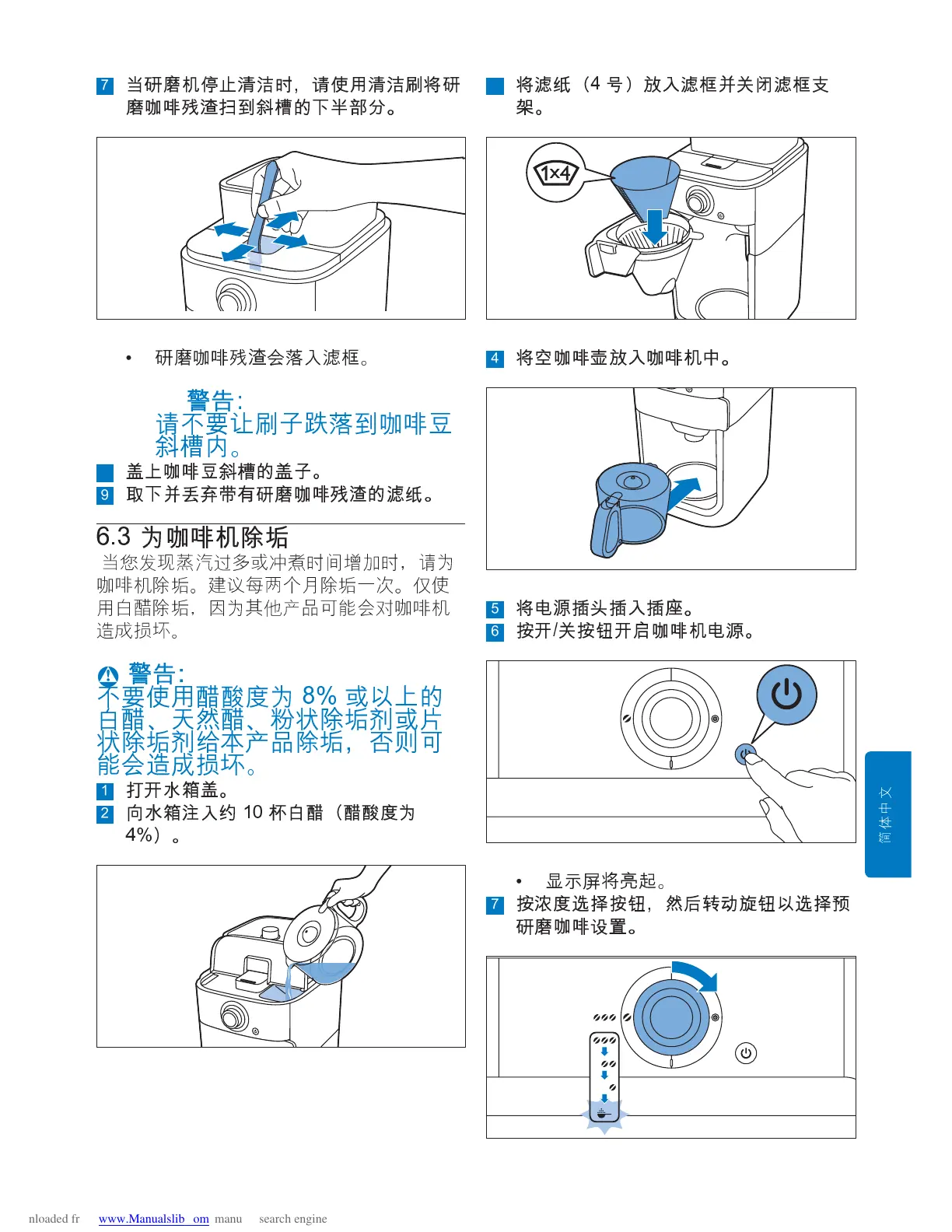 7 当研磨机停止清洁时，请使用清洁刷将研磨咖啡残渣扫到斜槽的下半部分。

• 研磨咖啡残渣会落入滤框。

警告:
请不要让刷子跌落到咖啡豆斜槽内。

盖上咖啡豆斜槽的盖子。
9 取下并丢弃带有研磨咖啡残渣的滤纸。

6.3 为咖啡机除垢
当您发现蒸汽过多或冲煮时间增加时，请为咖啡机除垢。建议每两个月除垢一次。仅使用白醋除垢，因为其他产品可能会对咖啡机造成损坏。

警告:
不要使用醋酸度为 8% 或以上的白醋、天然醋、粉状除垢剂或片状除垢剂给本产品除垢，否则可能会造成损坏。

1 打开水箱盖。
2 向水箱注入约 10 杯白醋（醋酸度为 4%）。

将滤纸（4 号）放入滤框并关闭滤框支架。

1x4

4 将空咖啡壶放入咖啡机中。

5 将电源插头插入插座。
6 按开/关按钮开启咖啡机电源。

• 显示屏将亮起。
7 按浓度选择按钮，然后转动旋钮以选择预研磨咖啡设置。

简体中文

nloaded fr www.Manualslib om manu search engine