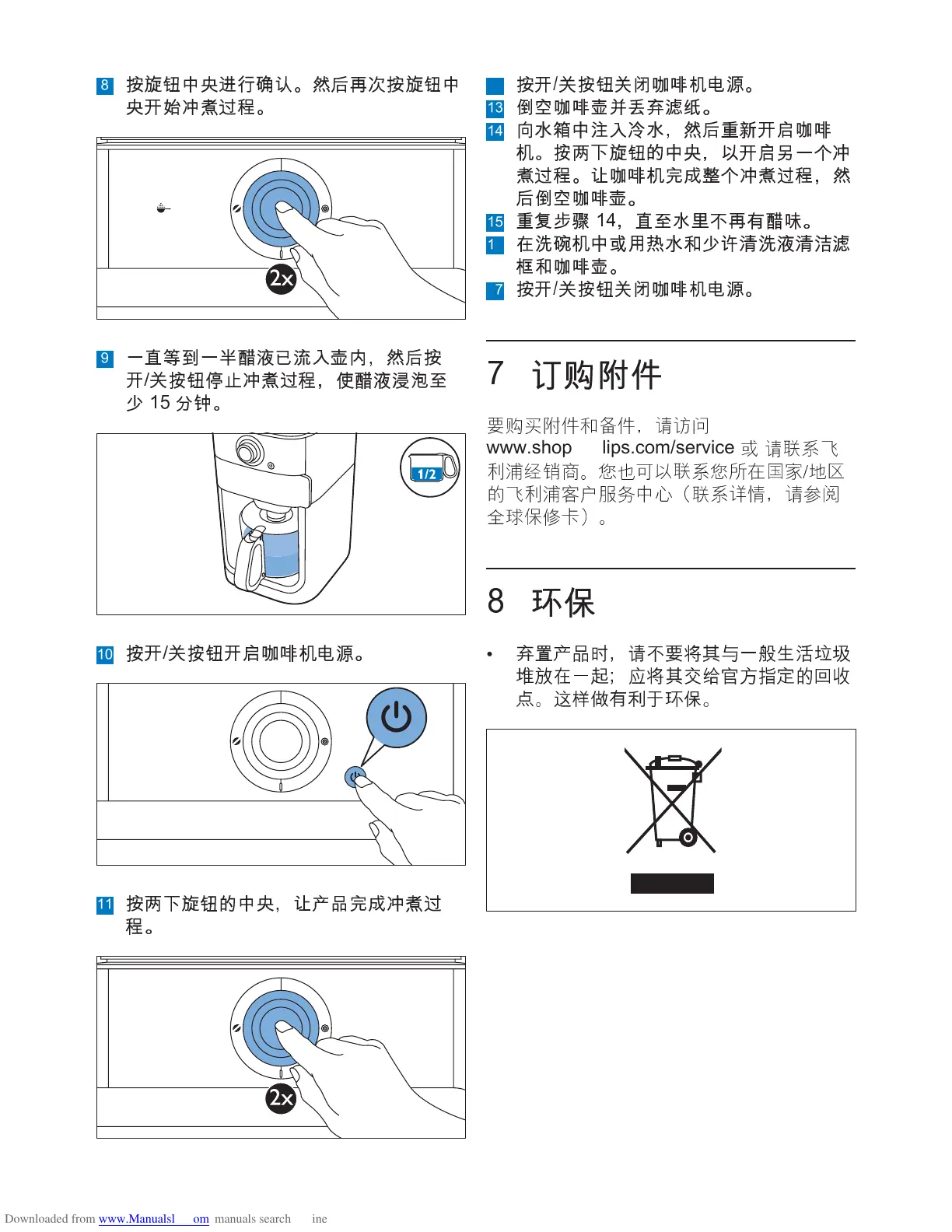 8 按旋钮中央进行确认。然后再次按旋钮中央开始冲煮过程。

2x

9 一直等到一半醋液已流入壶内，然后按开/关按钮停止冲煮过程，使醋液浸泡至少 15 分钟。

1/2

10 按开/关按钮开启咖啡机电源。

11 按两下旋钮的中央，让产品完成冲煮过程。

2x

按开/关按钮关闭咖啡机电源。

13 倒空咖啡壶并丢弃滤纸。

14 向水箱中注入冷水，然后重新开启咖啡机。按两下旋钮的中央，以开启另一个冲煮过程。让咖啡机完成整个冲煮过程，然后倒空咖啡壶。

15 重复步骤 14，直至水里不再有醋味。

1 在洗碗机中或用热水和少许清洗液清洁滤框和咖啡壶。

7 按开/关按钮关闭咖啡机电源。

7 订购附件

要购买附件和备件，请访问 www.shop lips.com/service 或 请联系飞利浦经销商。您也可以联系您所在国家/地区的飞利浦客户服务中心（联系详情，请参阅全球保修卡）。

8 环保

• 弃置产品时，请不要将其与一般生活垃圾堆放在一起；应将其交给官方指定的回收点。这样做有利于环保。

Downloaded from www.Manualsl om manuals search ine