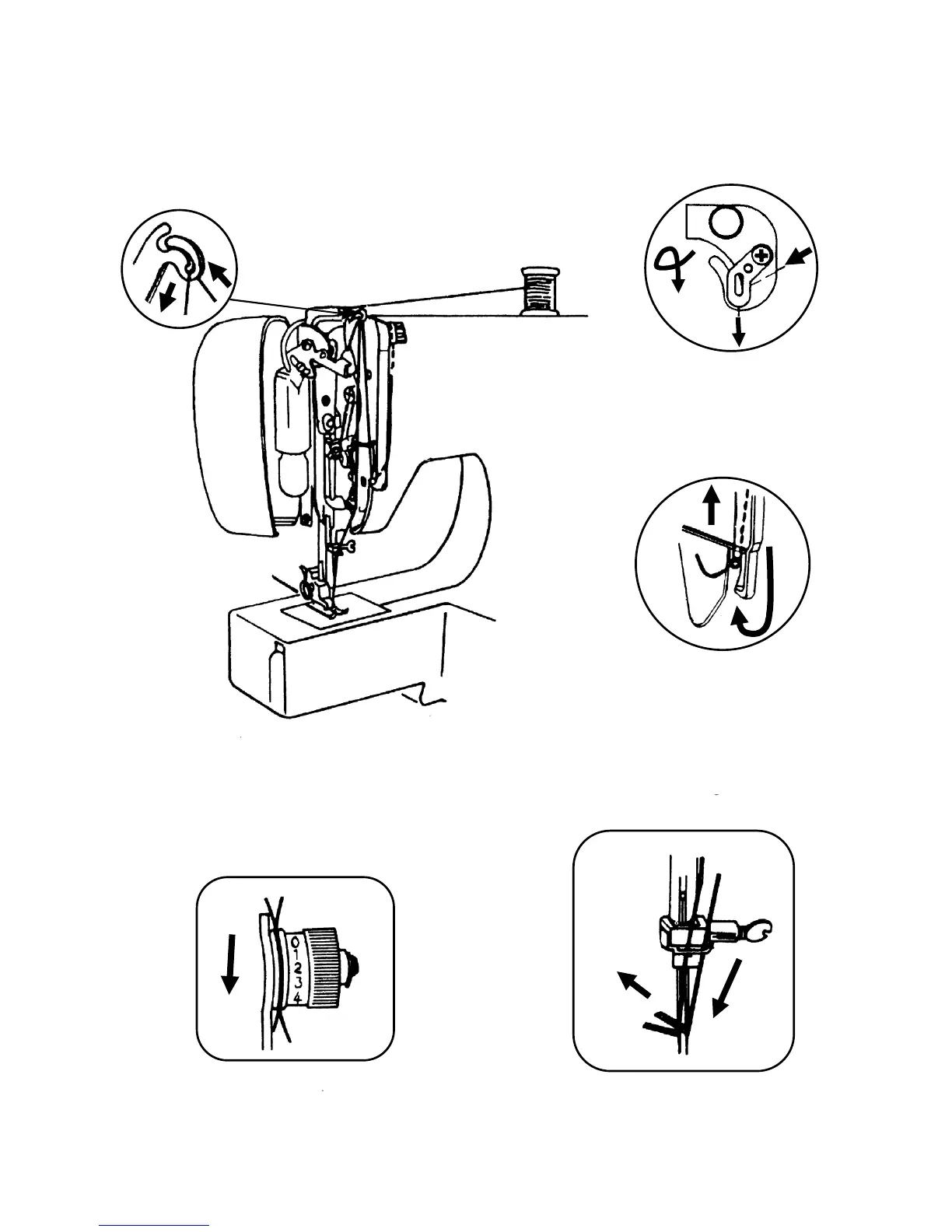 0
1
2
3
4