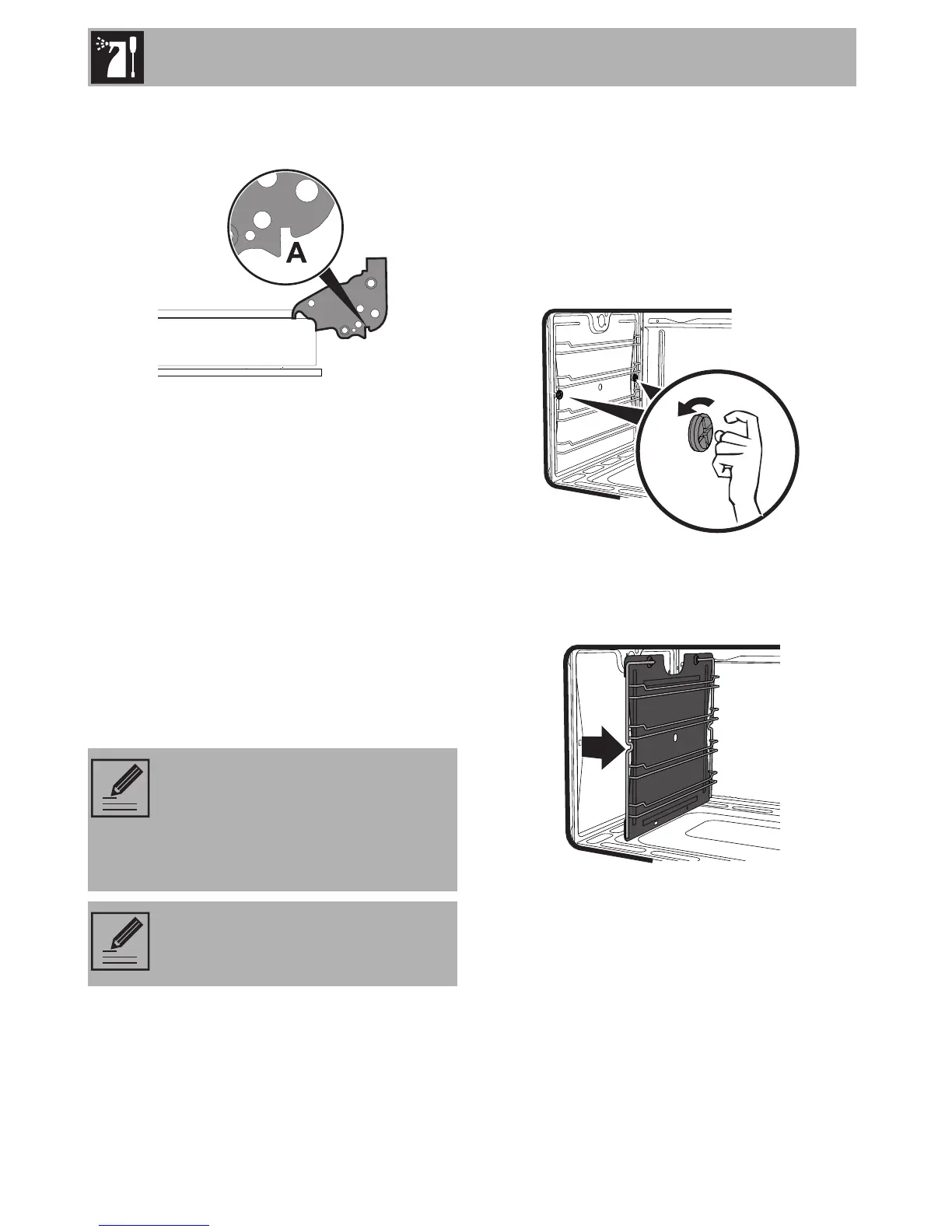 A