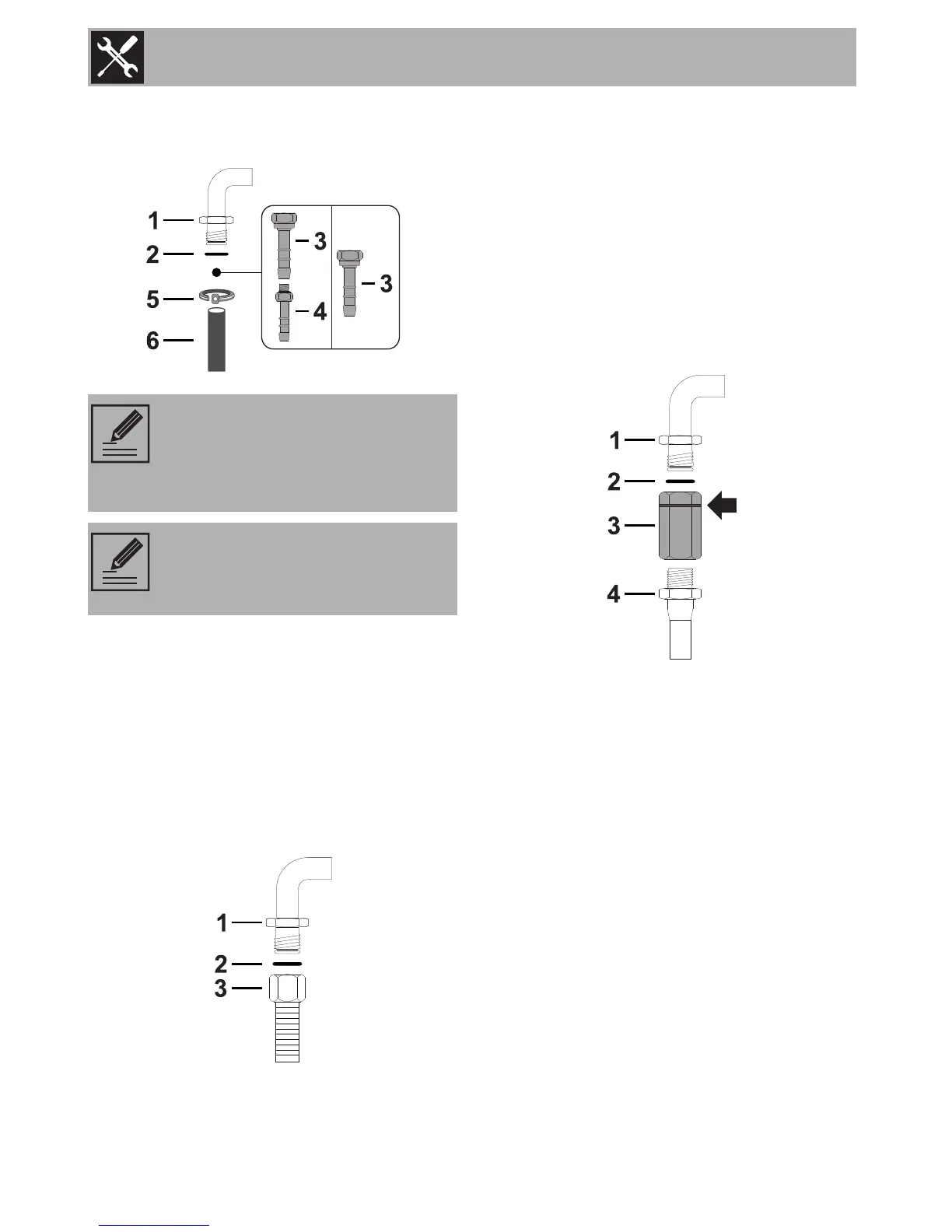 1
2
5
6
3
4
3

1
2
3
4

1
2
3