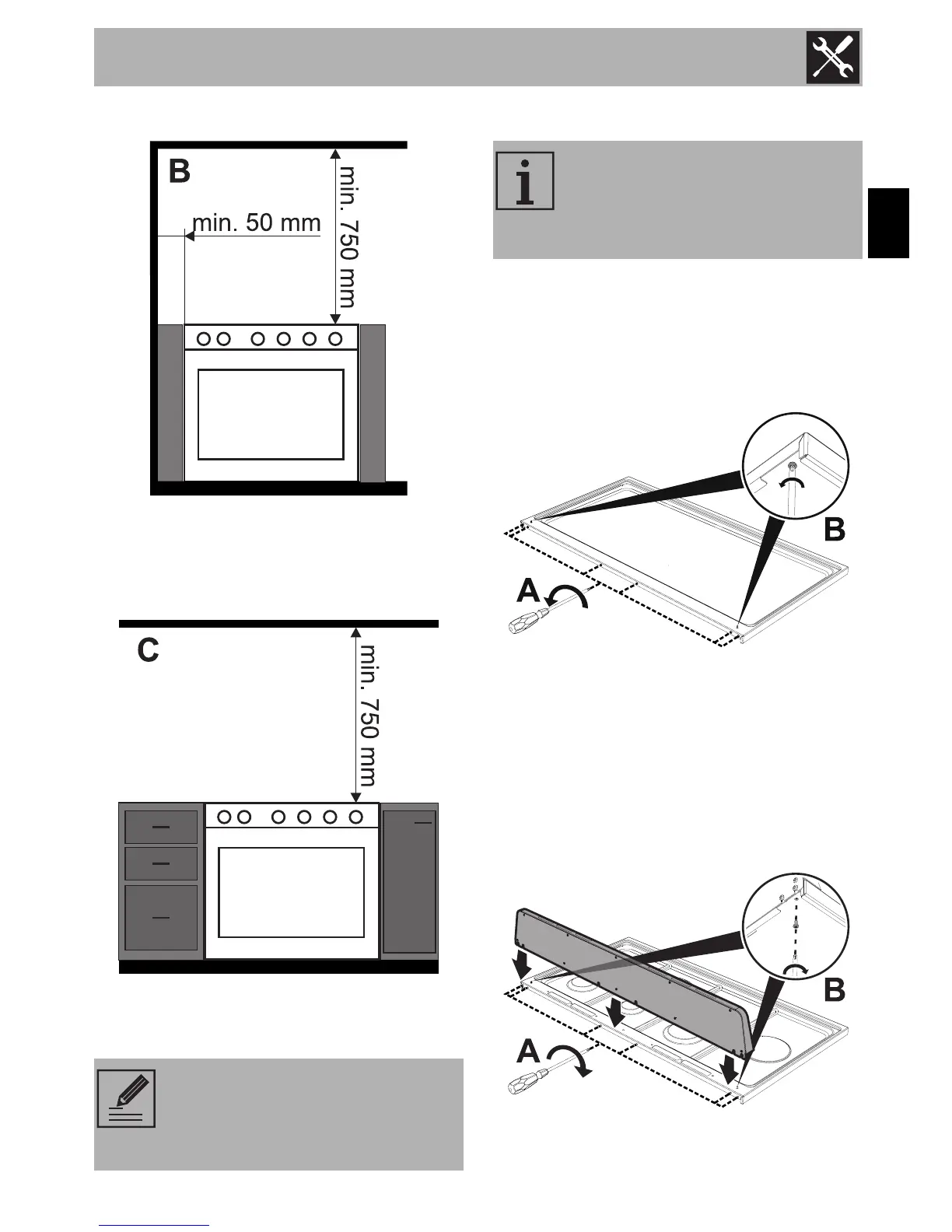 B

min. 50 mm

min. 750 mm

C

min. 750 mm

B

A

B

A