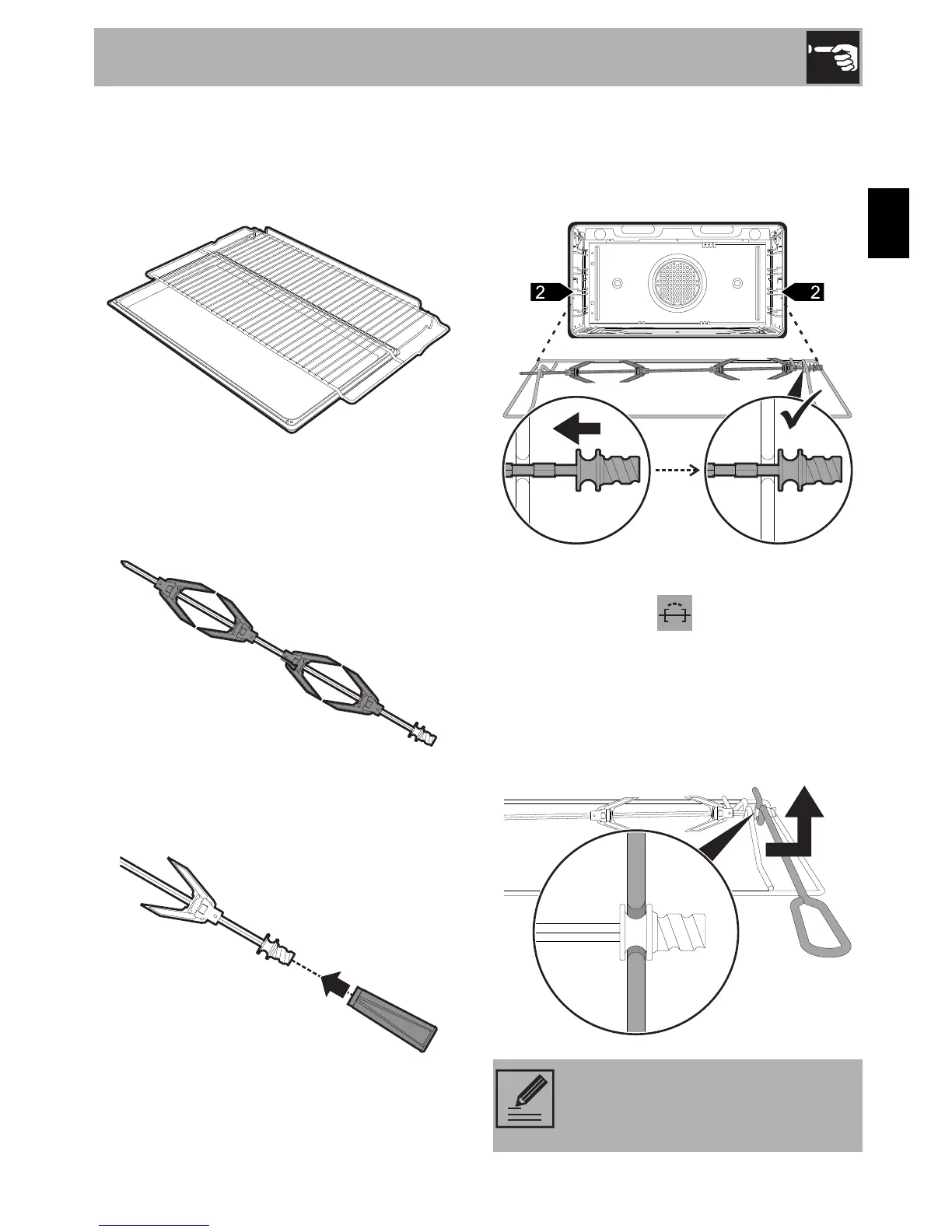 2

2