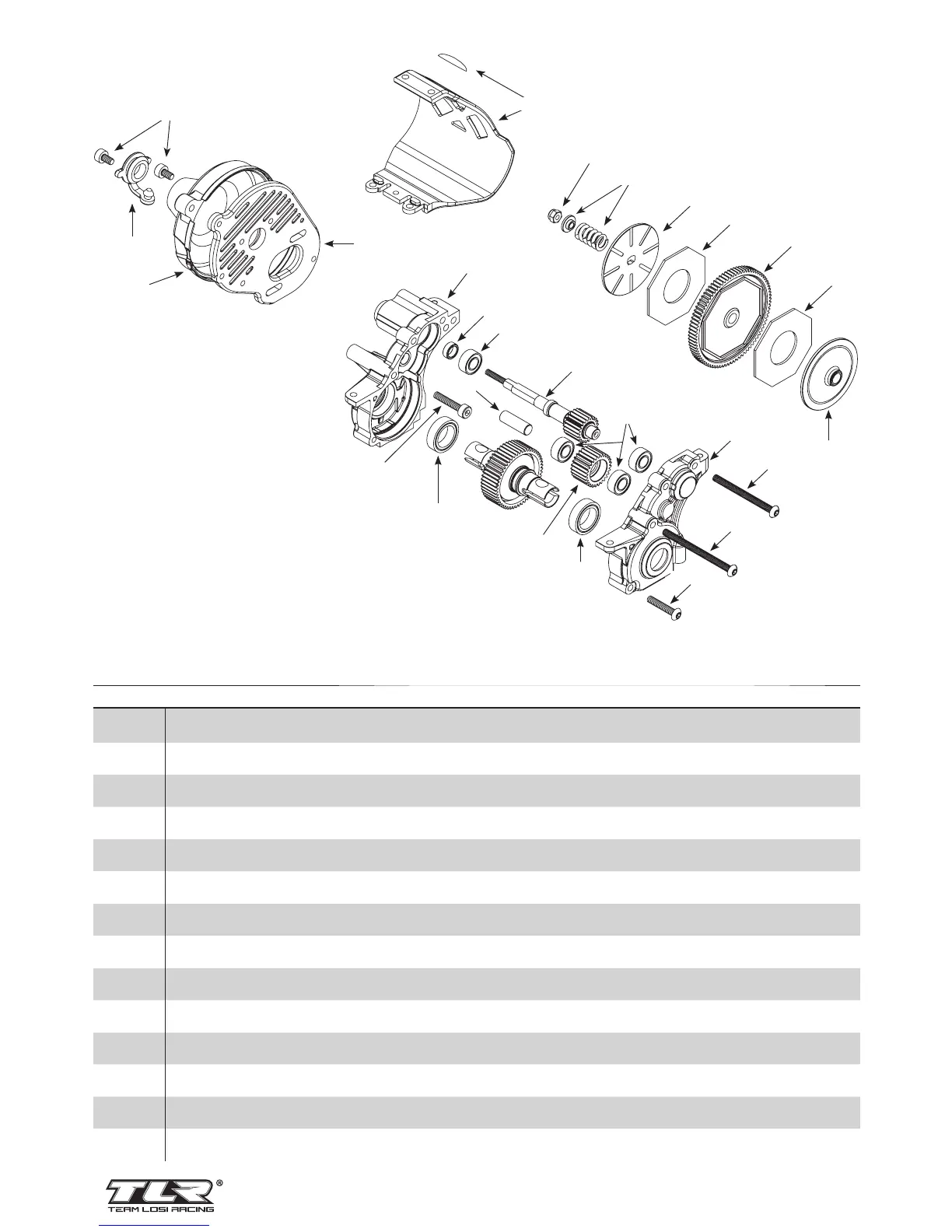 TLR®
TEAM LOSI RACING