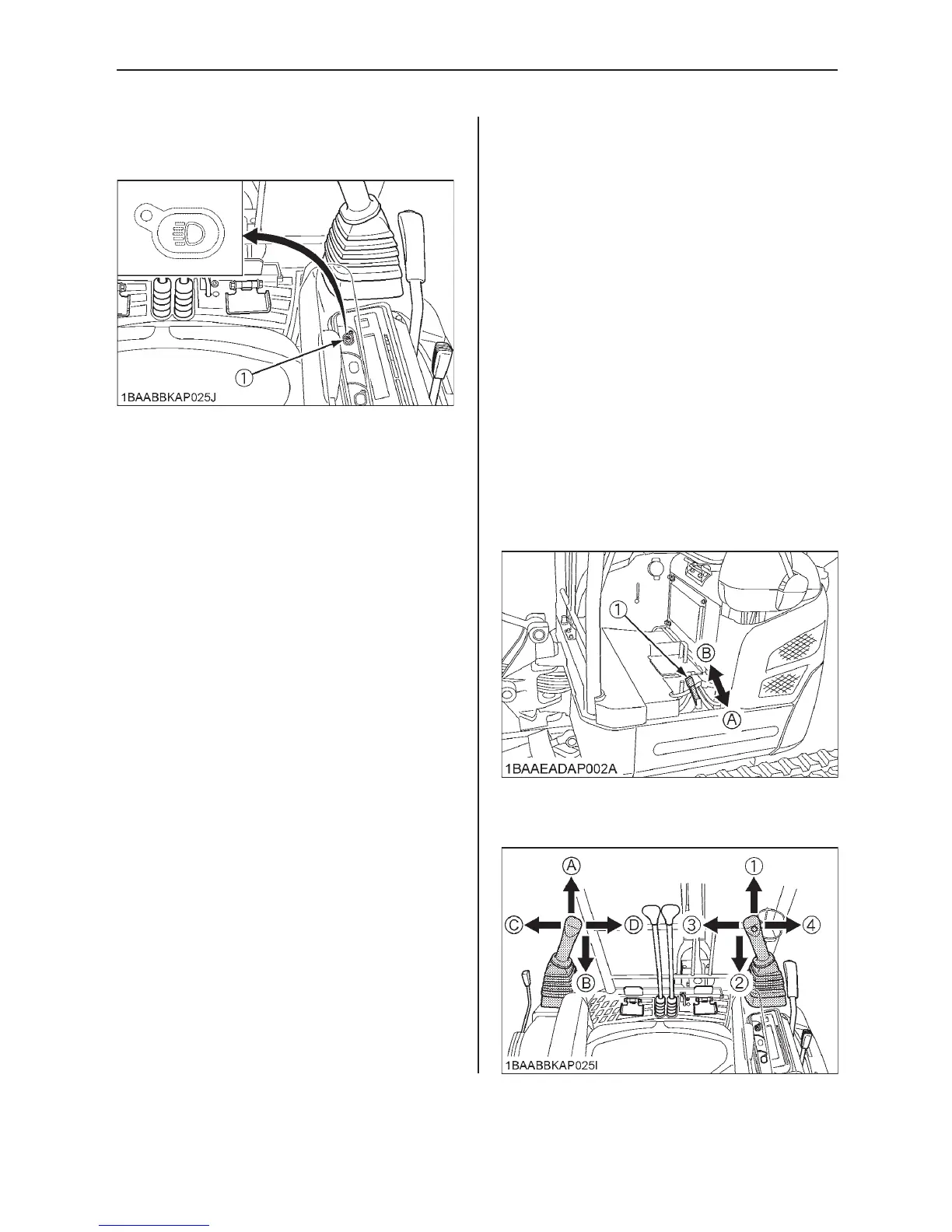 ①

1BAABBKAP025J

①

Ⓑ

Ⓐ

1BAAEADAP002A

Ⓐ

①

Ⓒ

Ⓓ

③

④

Ⓑ

②

1BAABBKAP025I